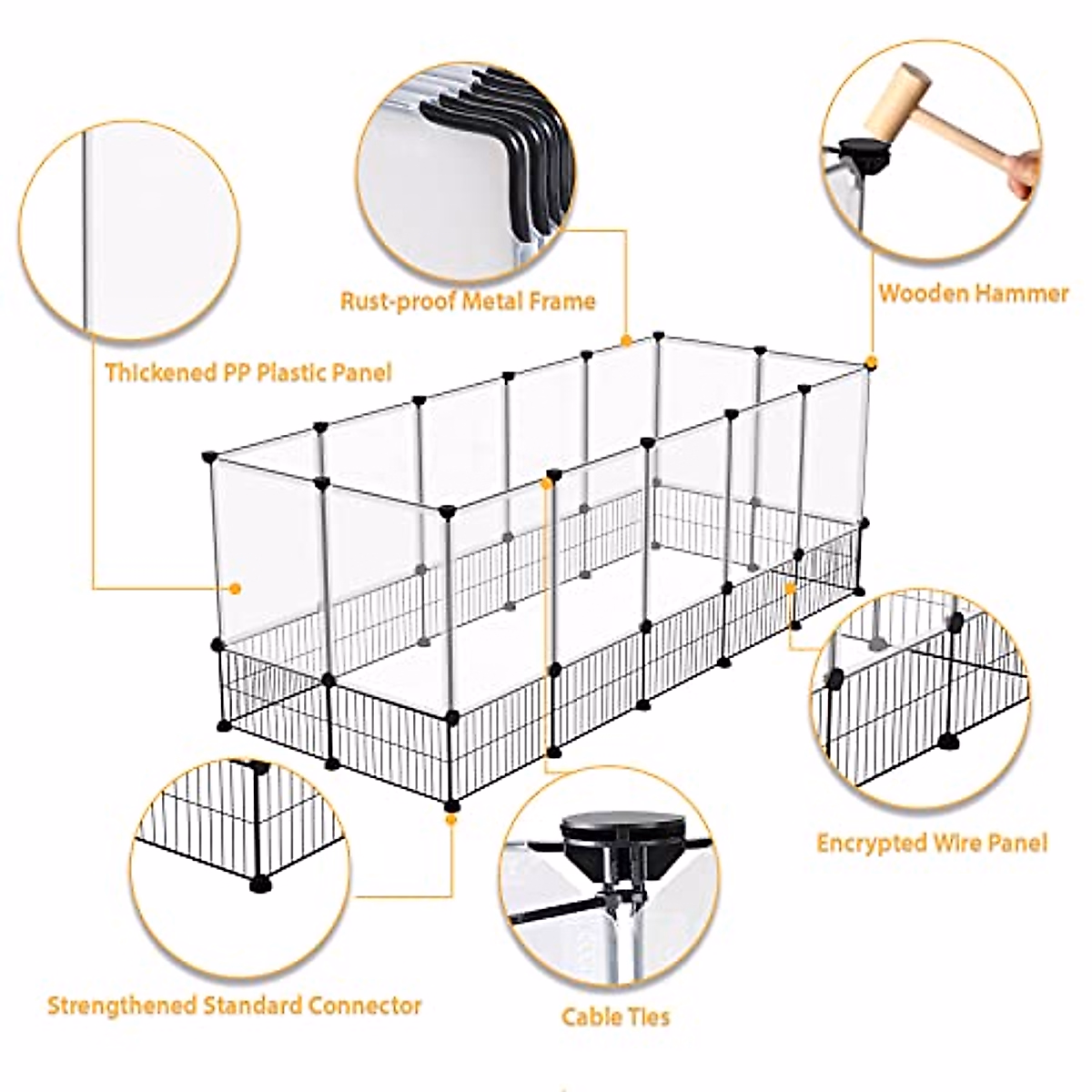 Rust-proof Metal Frame

Wooden Hammer

Thickened PP Plastic Panel

Encrypted Wire Panel

Strengthened Standard Connector

Cable Ties