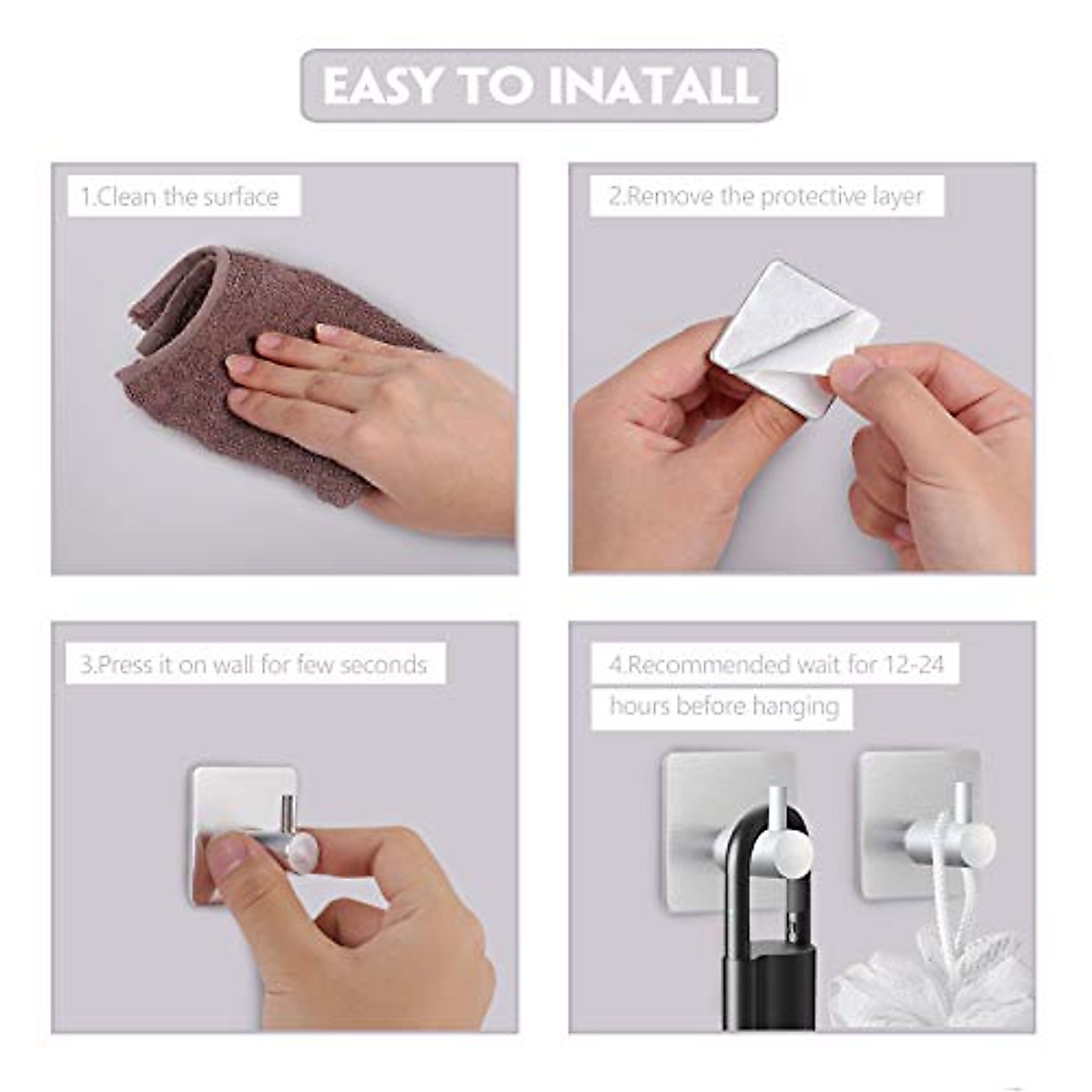 EASY TO INATALL

1.Clean the surface

2.Remove the protective layer

3.Press it on wall for few seconds

4.Recommended wait for 12-24 hours before hanging