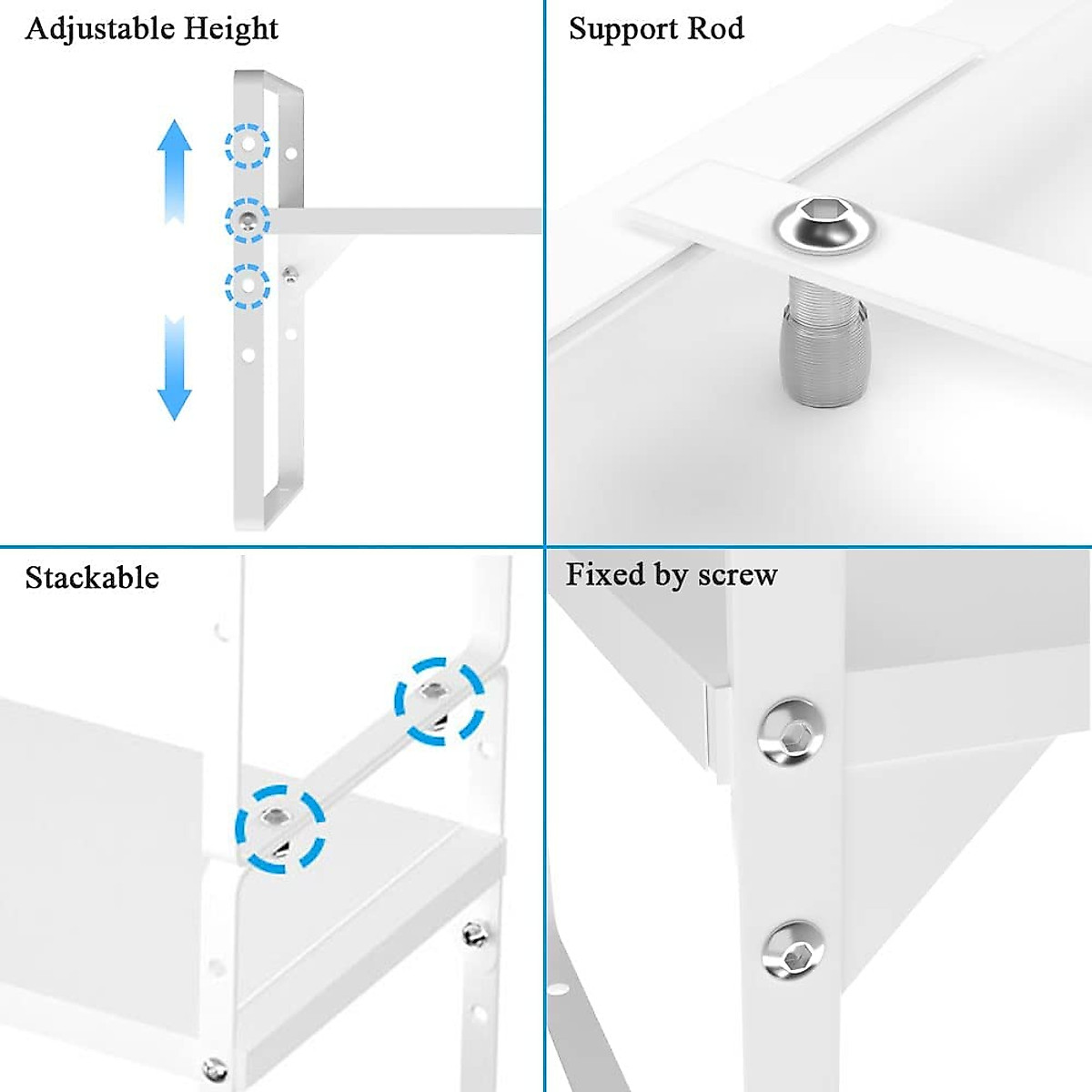 Adjustable Height

Support Rod

Stackable

Fixed by screw