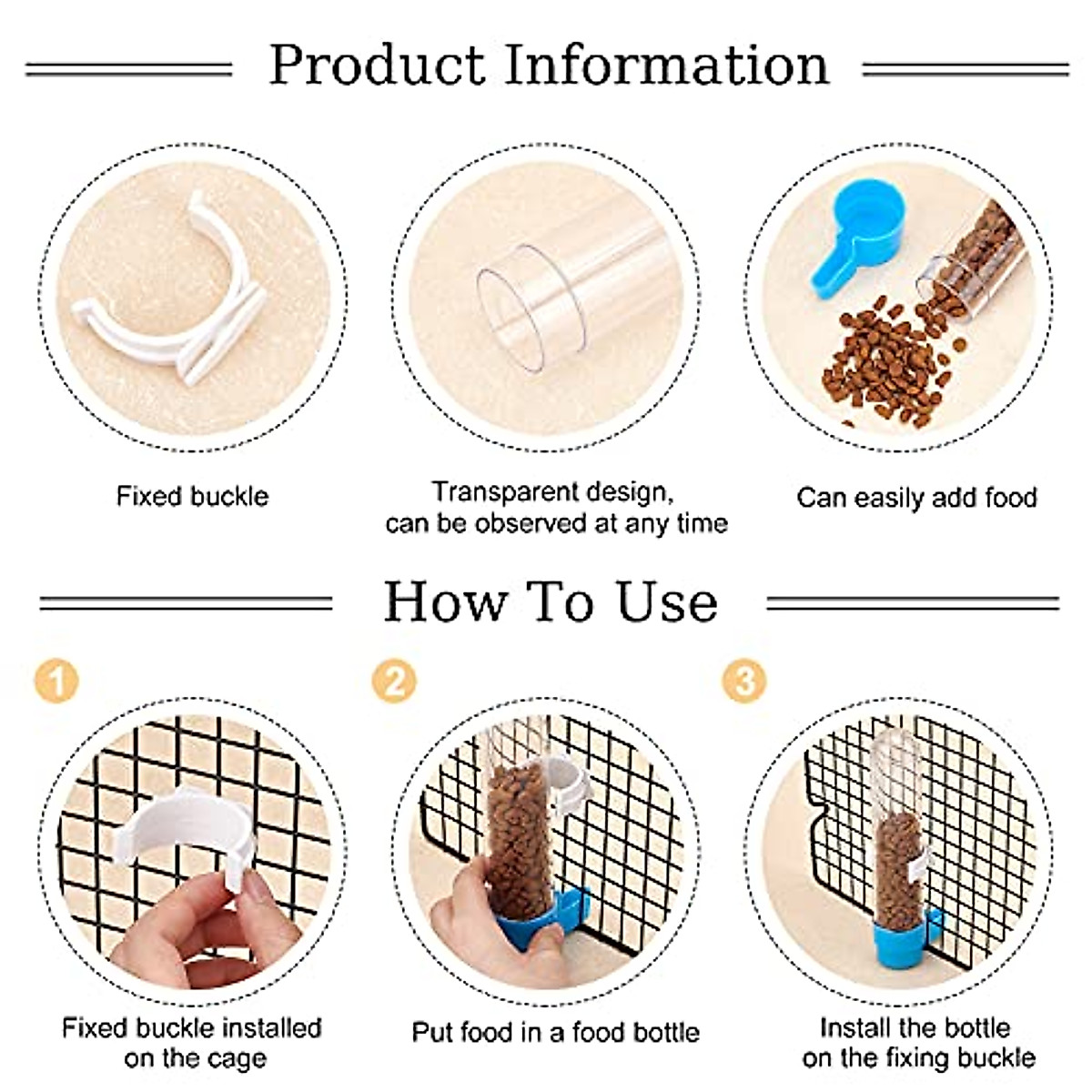 Product Information

Fixed buckle

Transparent design, can be observed at any time

Can easily add food

How To Use

1

2

3

Fixed buckle installed on the cage

Put food in a food bottle

Install the bottle on the fixing buckle