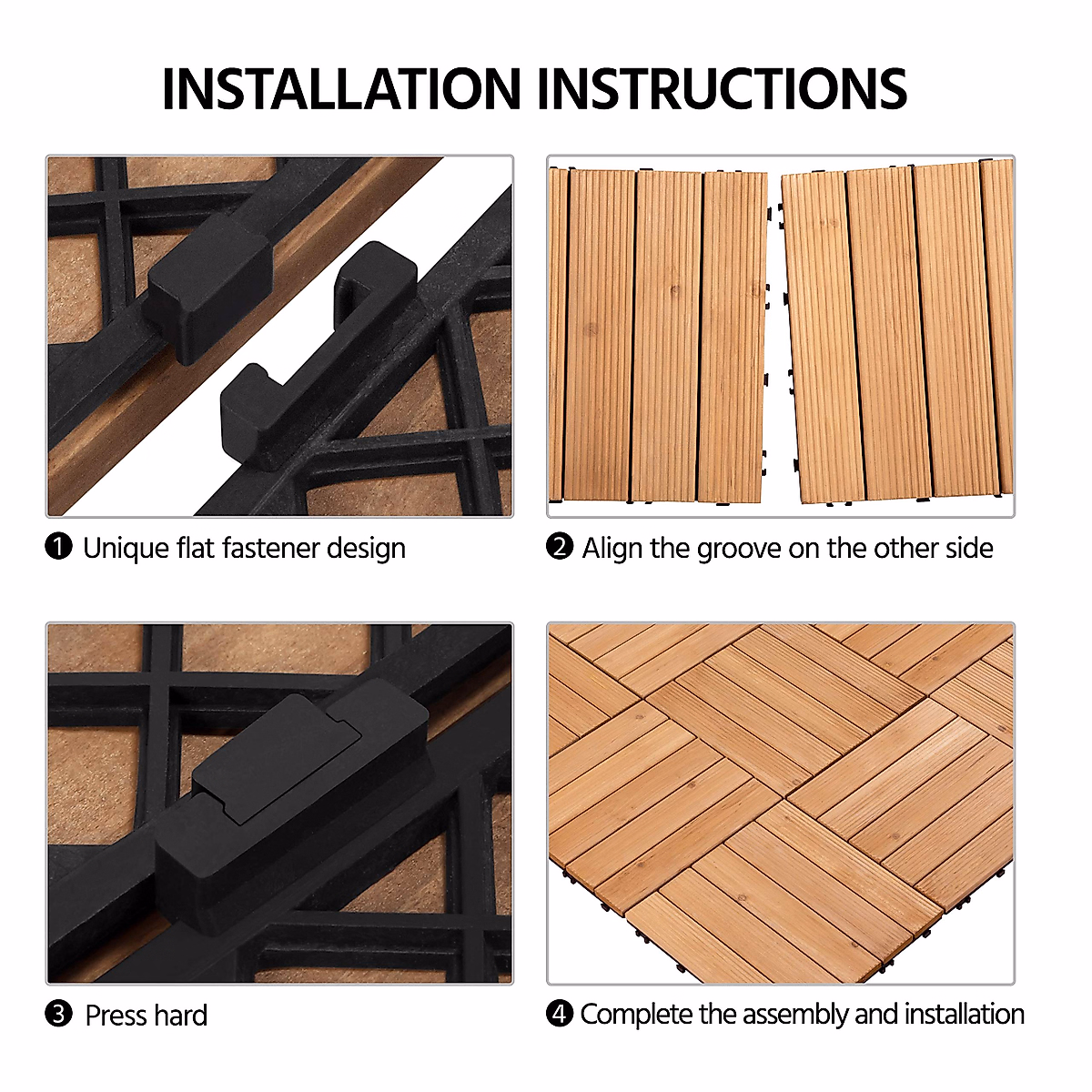 INSTALLATION INSTRUCTIONS

❶ Unique flat fastener design

❷ Align the groove on the other side

❸ Press hard

❹ Complete the assembly and installation