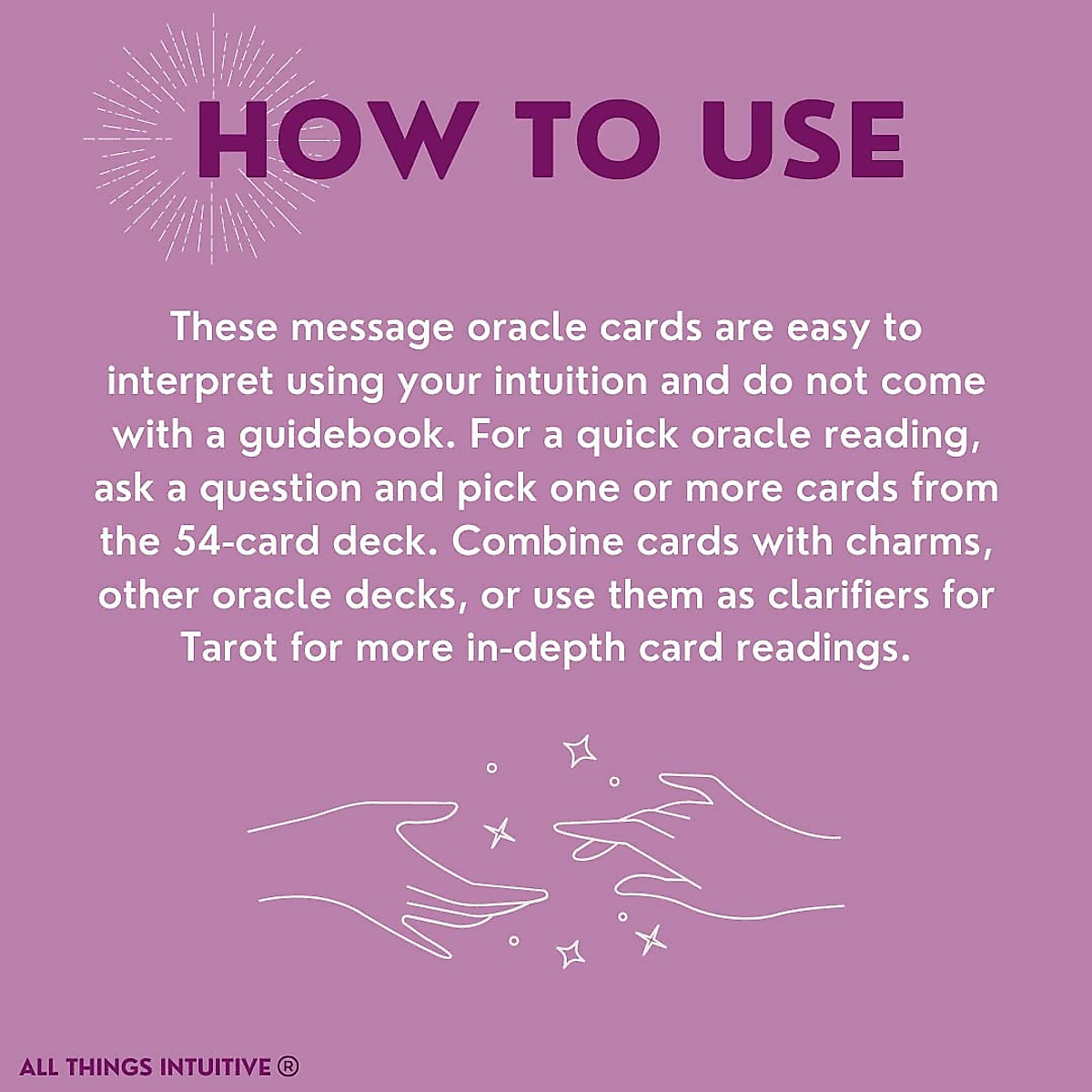 HOW TO USE

These message oracle cards are easy to interpret using your intuition and do not come with a guidebook. For a quick oracle reading, ask a question and pick one or more cards from the 54-card deck. Combine cards with charms, other oracle decks, or use them as clarifiers for Tarot for more in-depth card readings.

ALL THINGS INTUITIVE ®