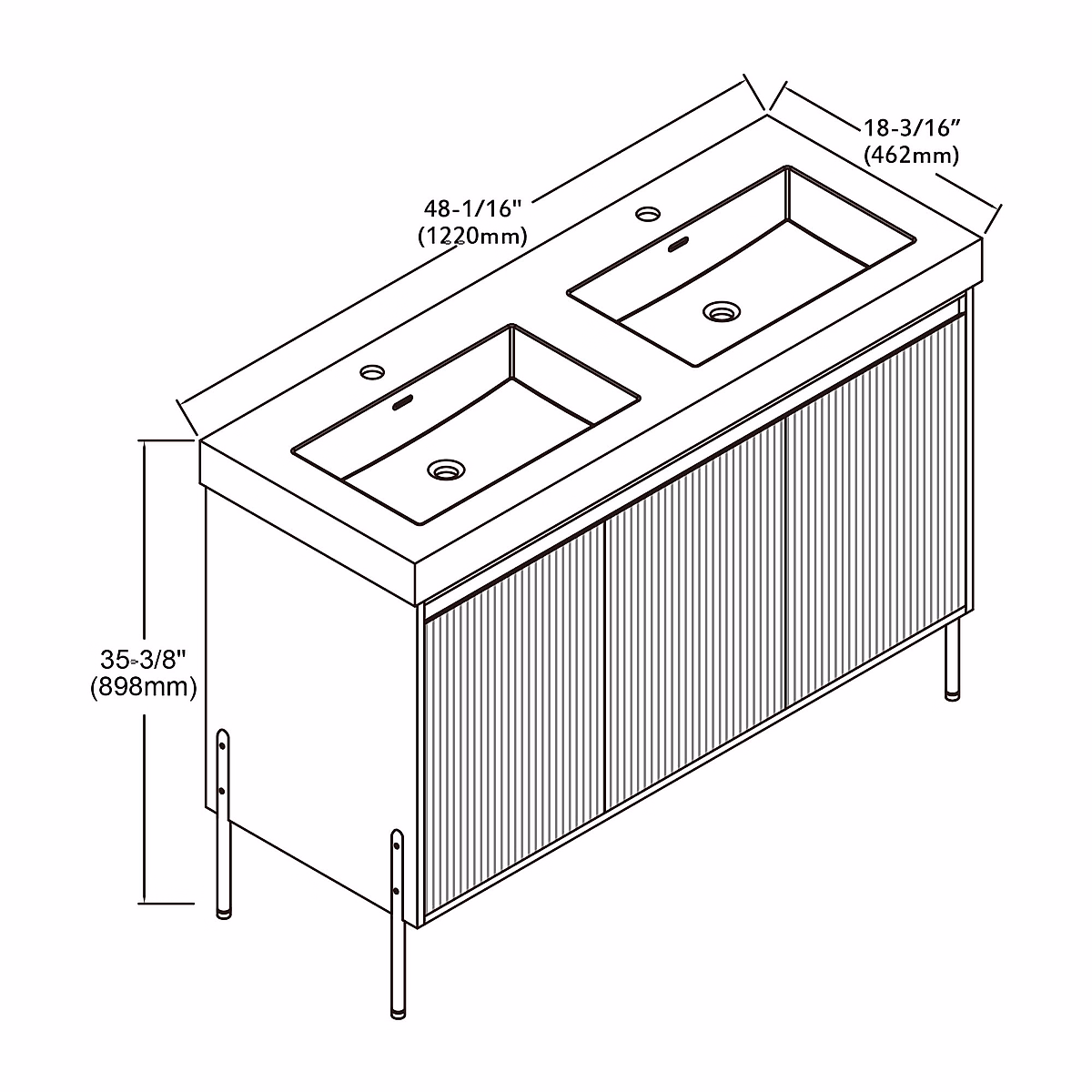 48-1/16"
(1220mm)

18-3/16"
(462mm)

35-3/8"
(898mm)