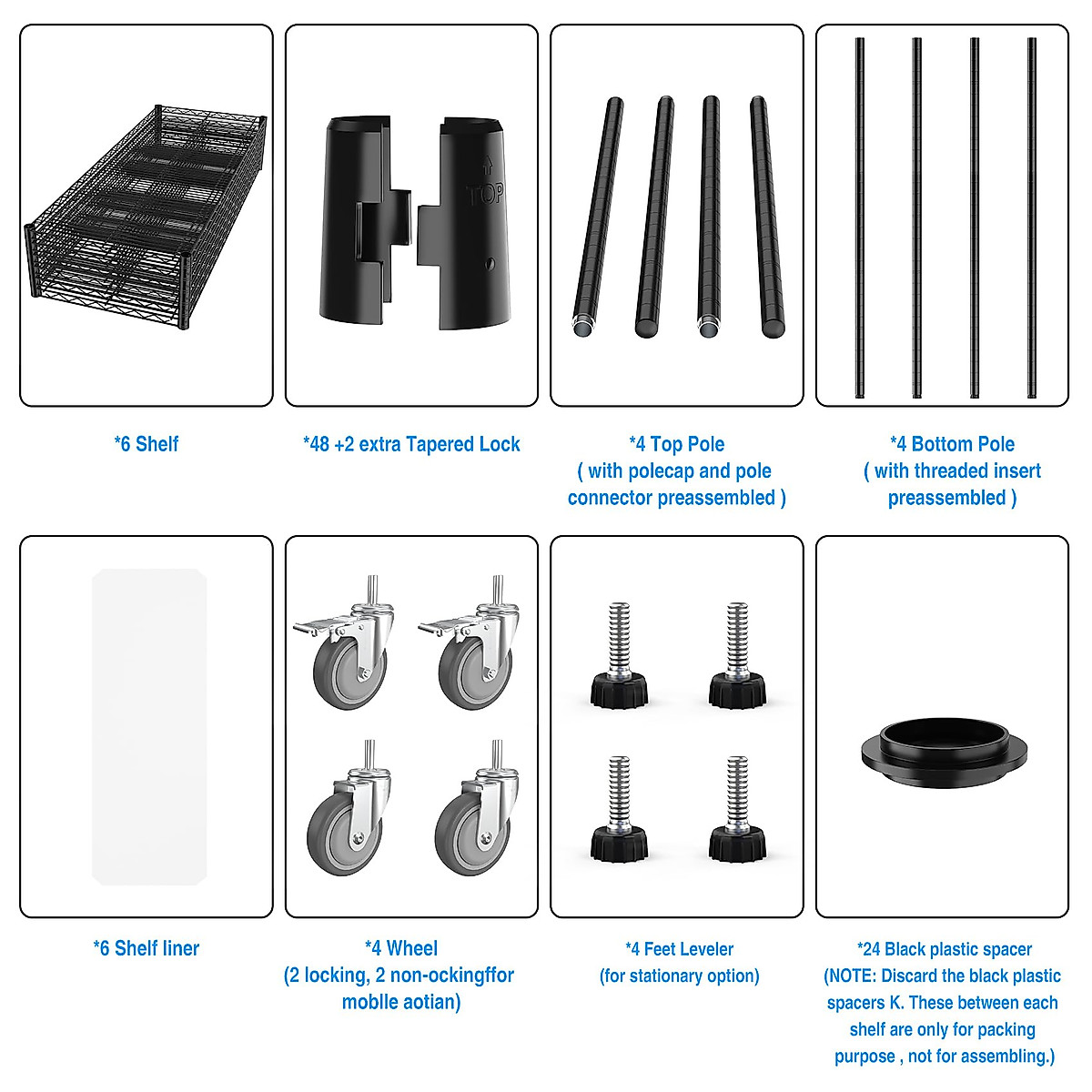 TOP

*6 Shelf

*48 +2 extra Tapered Lock

*4 Top Pole
( with polecap and pole connector preassembled )

*4 Bottom Pole
( with threaded insert preassembled )

*6 Shelf liner

*4 Wheel
(2 locking, 2 non-ockingffor moblle aotian)

*4 Feet Leveler
(for stationary option)

*24 Black plastic spacer
(NOTE: Discard the black plastic spacers K. These between each shelf are only for packing purpose , not for assembling.)