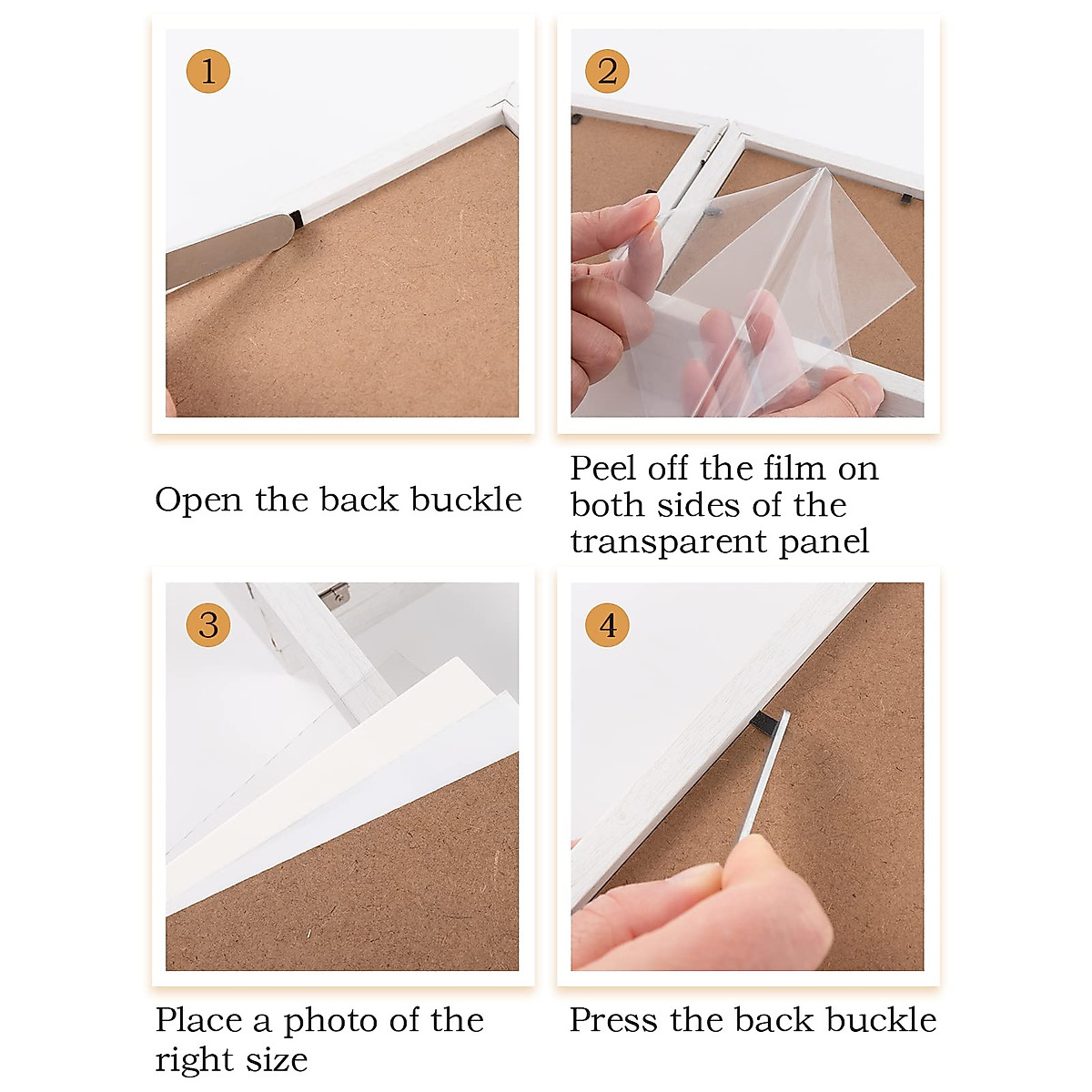 1

Open the back buckle

2

Peel off the film on both sides of the transparent panel

3

Place a photo of the right size

4

Press the back buckle