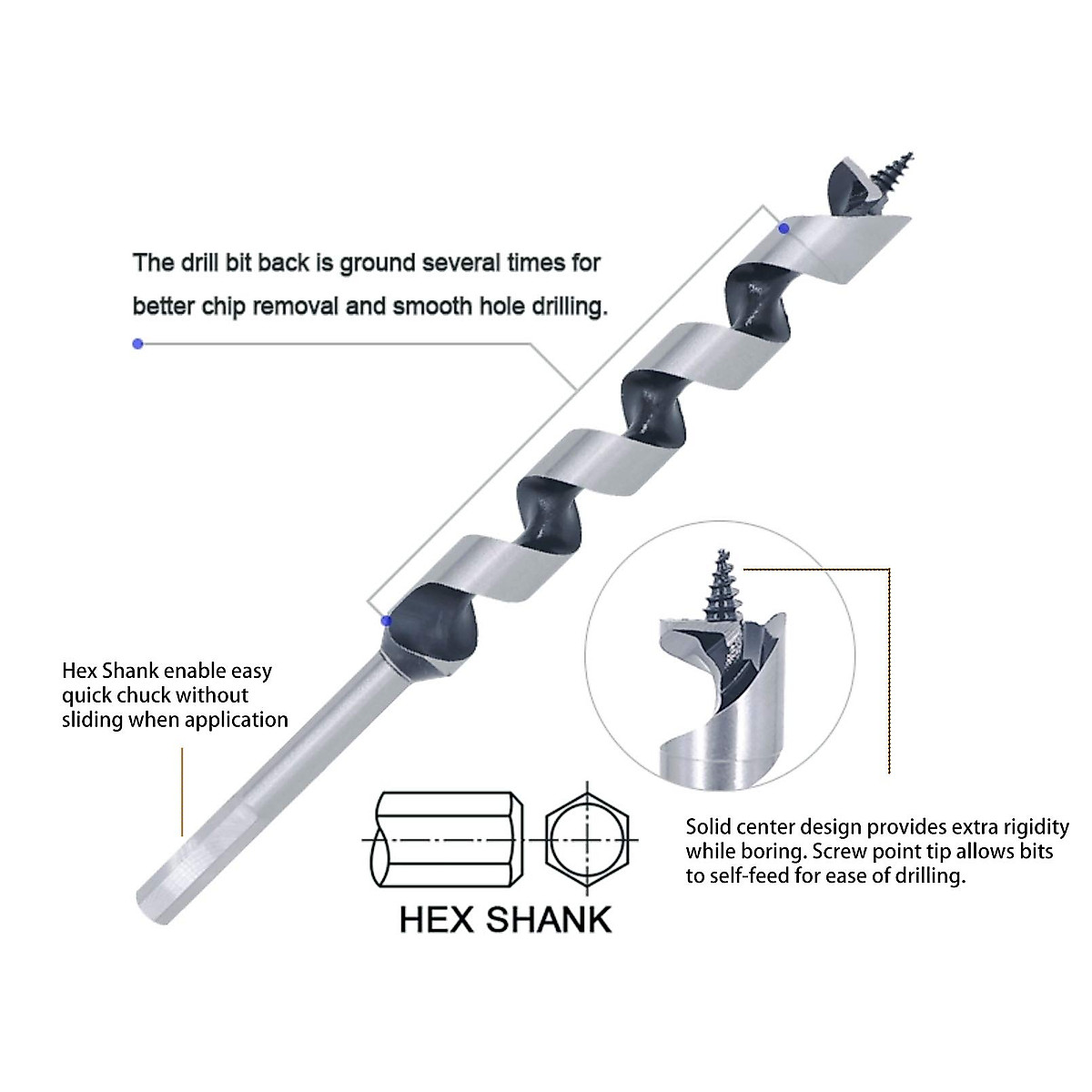 The drill bit back is ground several times for better chip removal and smooth hole drilling.

Hex Shank enable easy quick chuck without sliding when application

HEX SHANK

Solid center design provides extra rigidity while boring. Screw point tip allows bits to self-feed for ease of drilling.