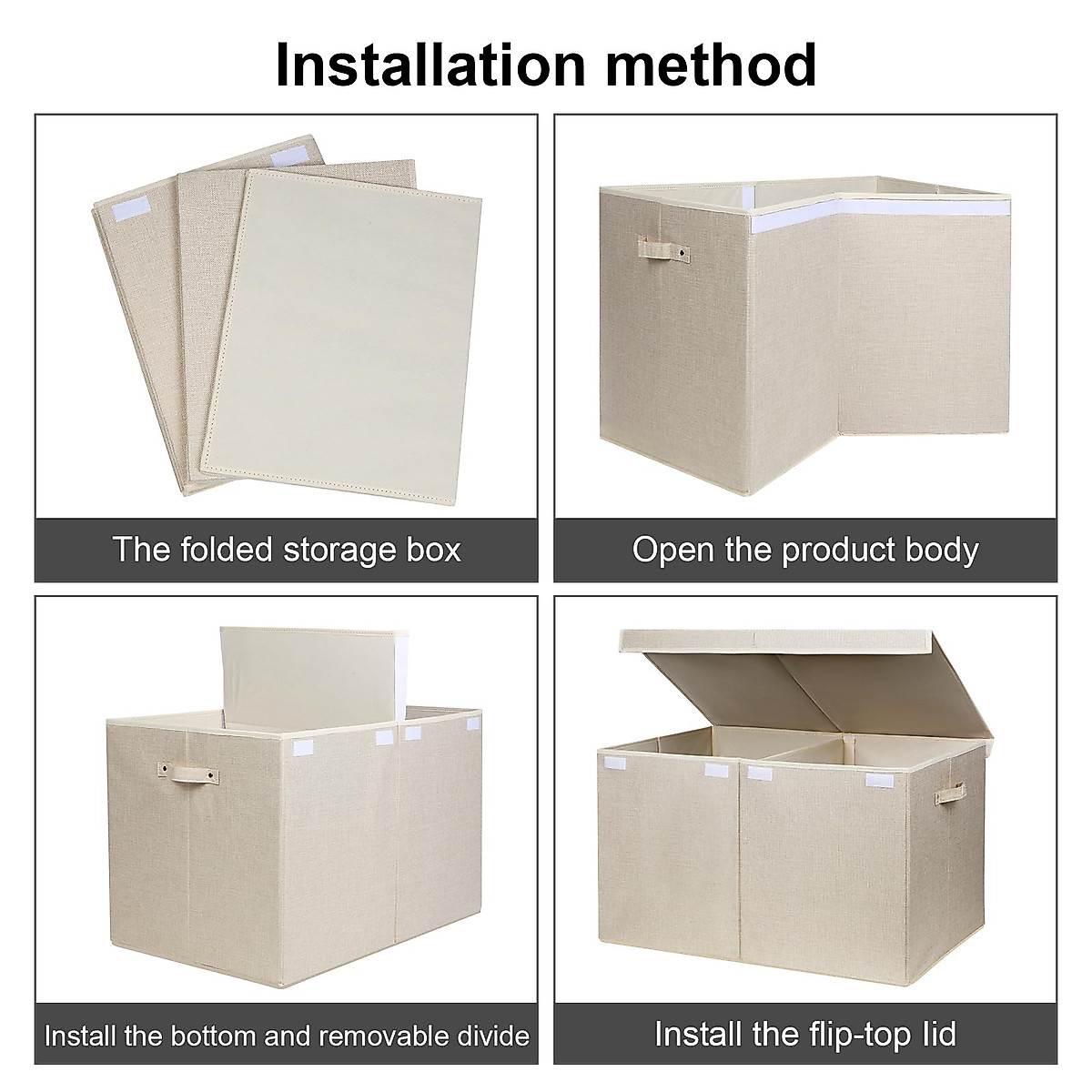 Installation method

The folded storage box

Open the product body

Install the bottom and removable divide

Install the flip-top lid