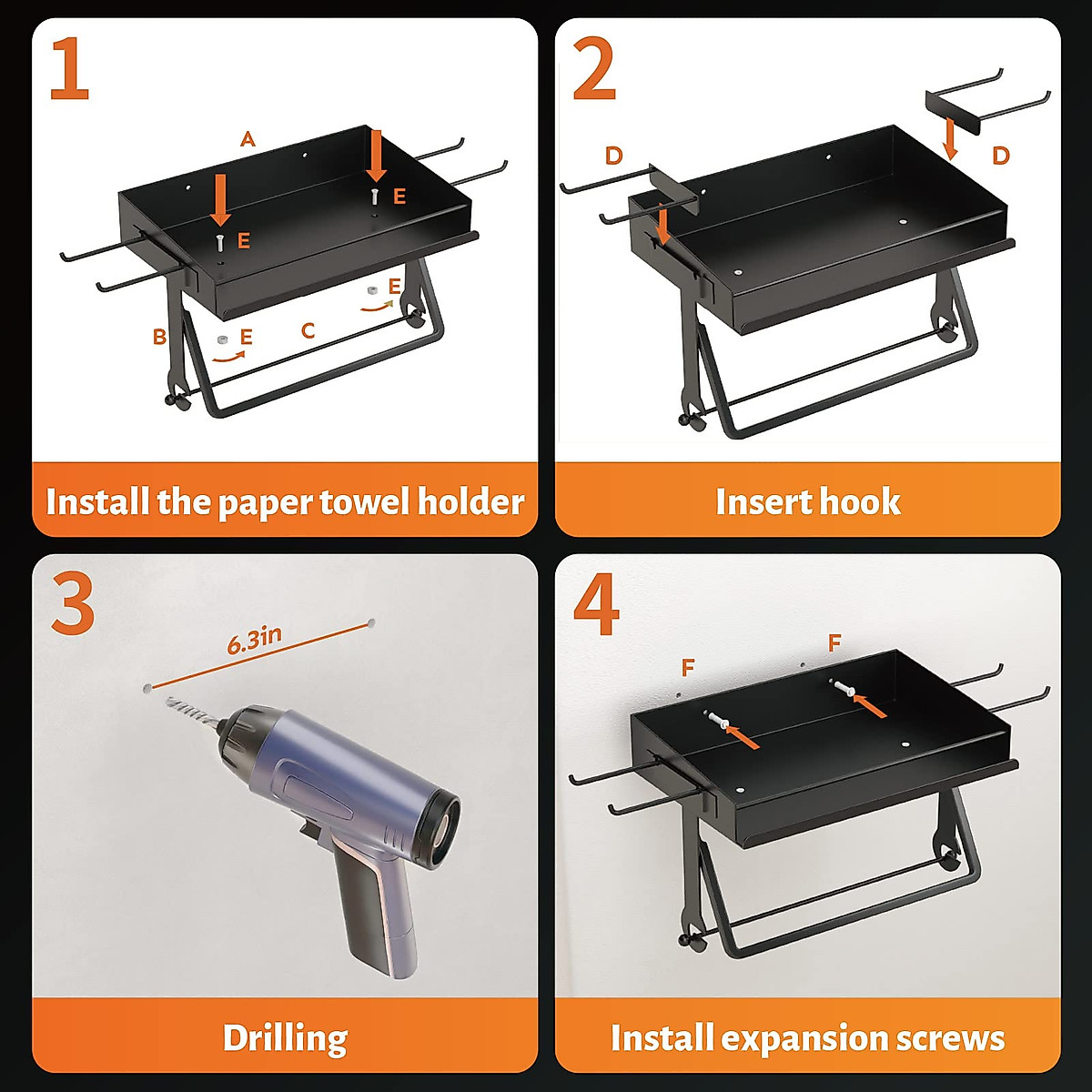 1

A

E

E

E

B

E

C

Install the paper towel holder

2

D

D

Insert hook

3

6.3in

Drilling

4

F

F

Install expansion screws