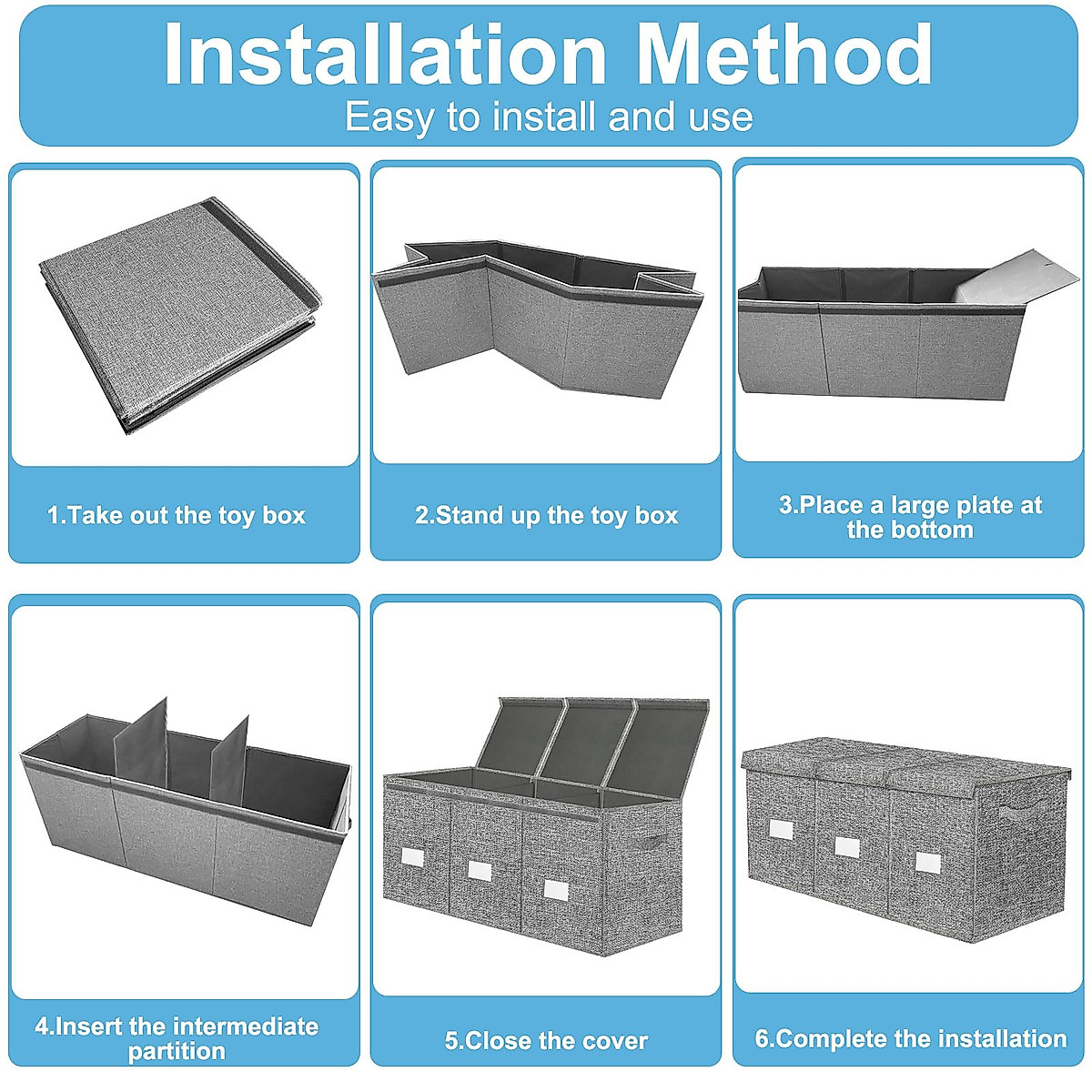 Installation Method
Easy to install and use

1.Take out the toy box

2.Stand up the toy box

3.Place a large plate at the bottom

4.Insert the intermediate partition

5.Close the cover

6.Complete the installation