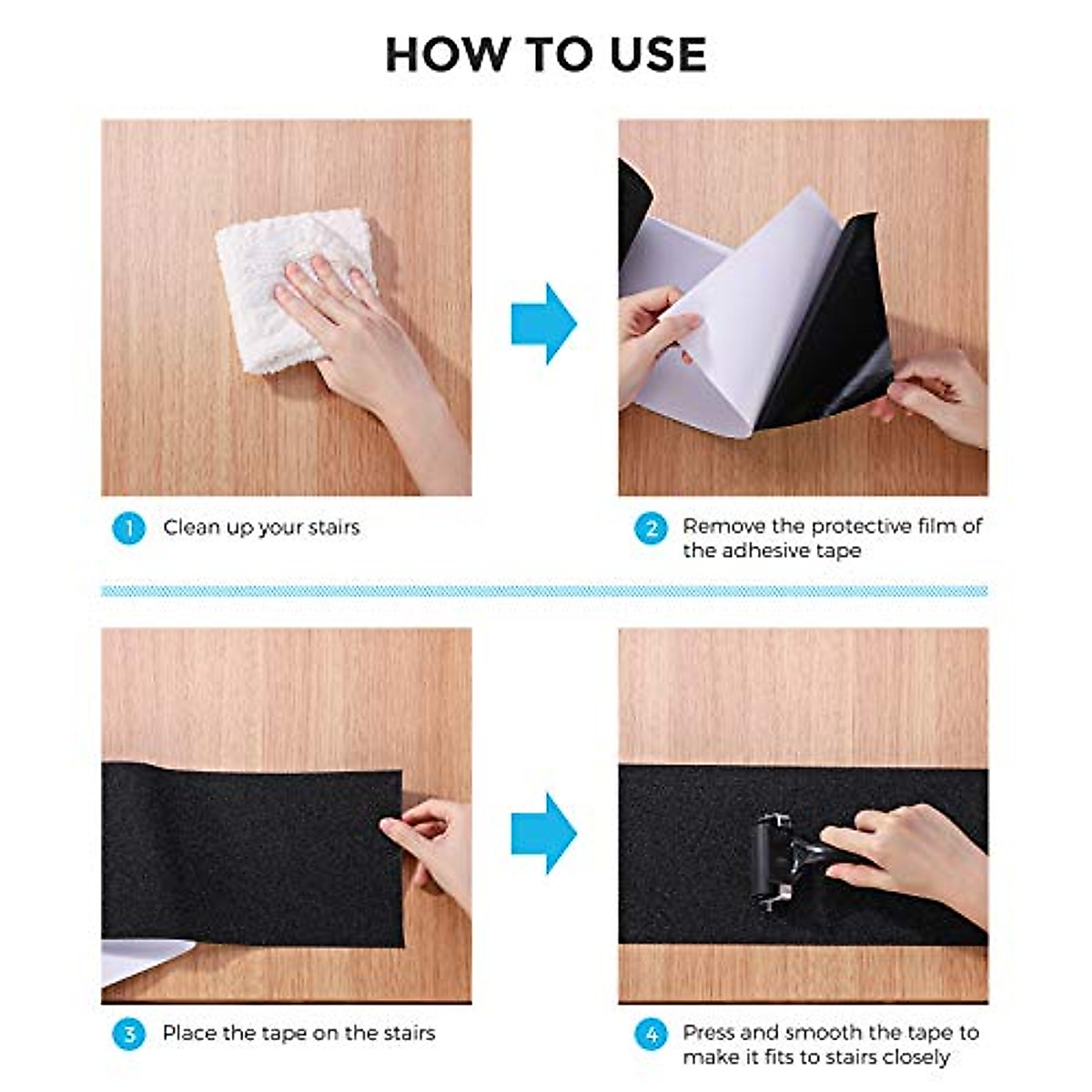 HOW TO USE

1 Clean up your stairs

2 Remove the protective film of the adhesive tape

3 Place the tape on the stairs

4 Press and smooth the tape to make it fits to stairs closely