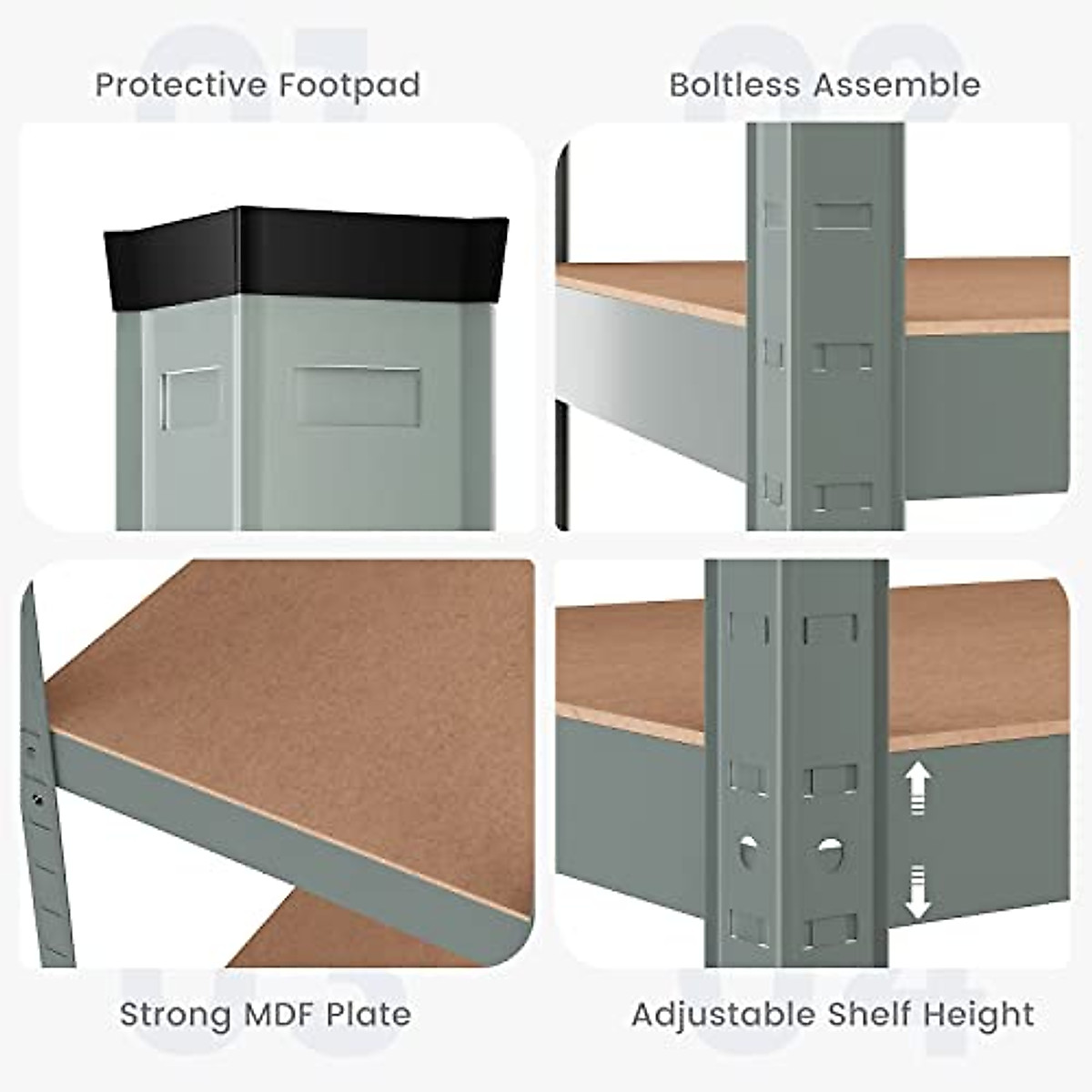 Protective Footpad

Boltless Assemble

Strong MDF Plate

Adjustable Shelf Height