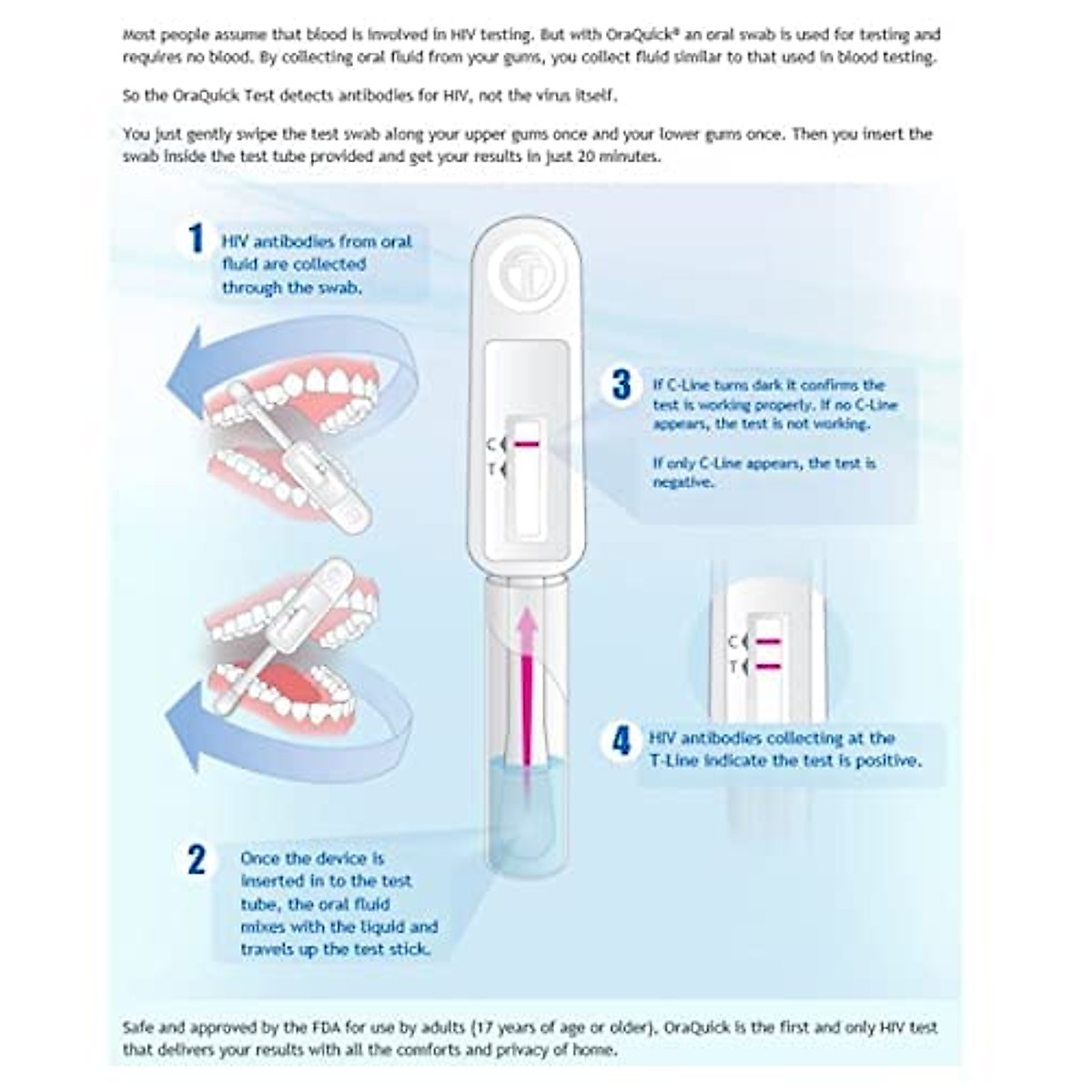 Most people assume that blood is involved in HIV testing. But with OraQuick® an oral swab is used for testing and requires no blood. By collecting oral fluid from your gums, you collect fluid similar to that used in blood testing.

So the OraQuick Test detects antibodies for HIV, not the virus itself.

You just gently swipe the test swab along your upper gums once and your lower gums once. Then you insert the swab inside the test tube provided and get your results in just 20 minutes.

1 HIV antibodies from oral fluid are collected through the swab.

C
T

3 If C-Line turns dark it confirms the test is working properly. If no C-Line appears, the test is not working.

If only C-Line appears, the test is negative.

C
T

4 HIV antibodies collecting at the T-Line indicate the test is positive.

2 Once the device is inserted in to the test tube, the oral fluid mixes with the liquid and travels up the test stick.

Safe and approved by the FDA for use by adults (17 years of age or older). OraQuick is the first and only HIV test that delivers your results with all the comforts and privacy of home.