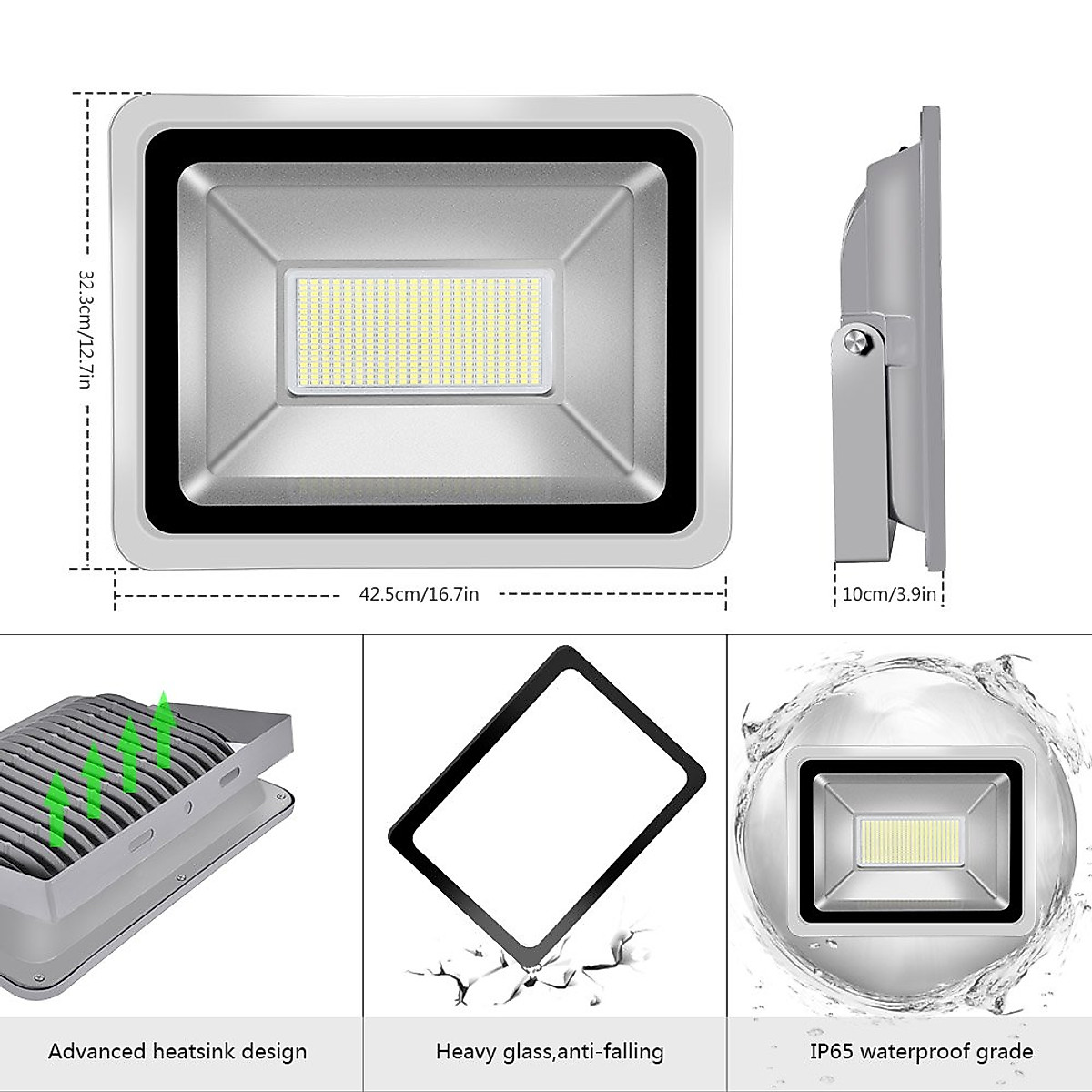 32.3cm/12.7in

42.5cm/16.7in

10cm/3.9in

Advanced heatsink design

Heavy glass,anti-falling

IP65 waterproof grade