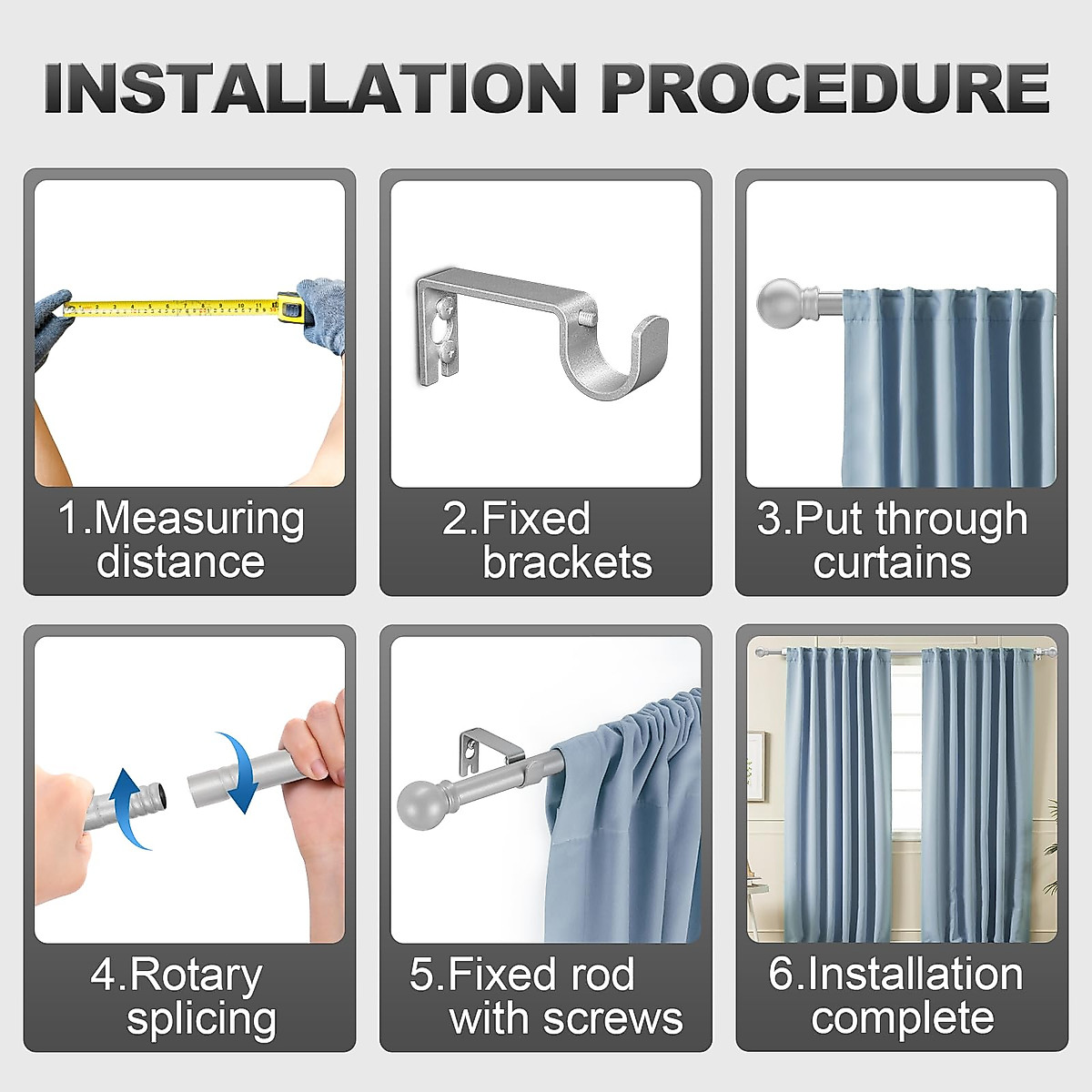 INSTALLATION PROCEDURE

1.Measuring distance

2.Fixed brackets

3.Put through curtains

4.Rotary splicing

5.Fixed rod with screws

6.Installation complete