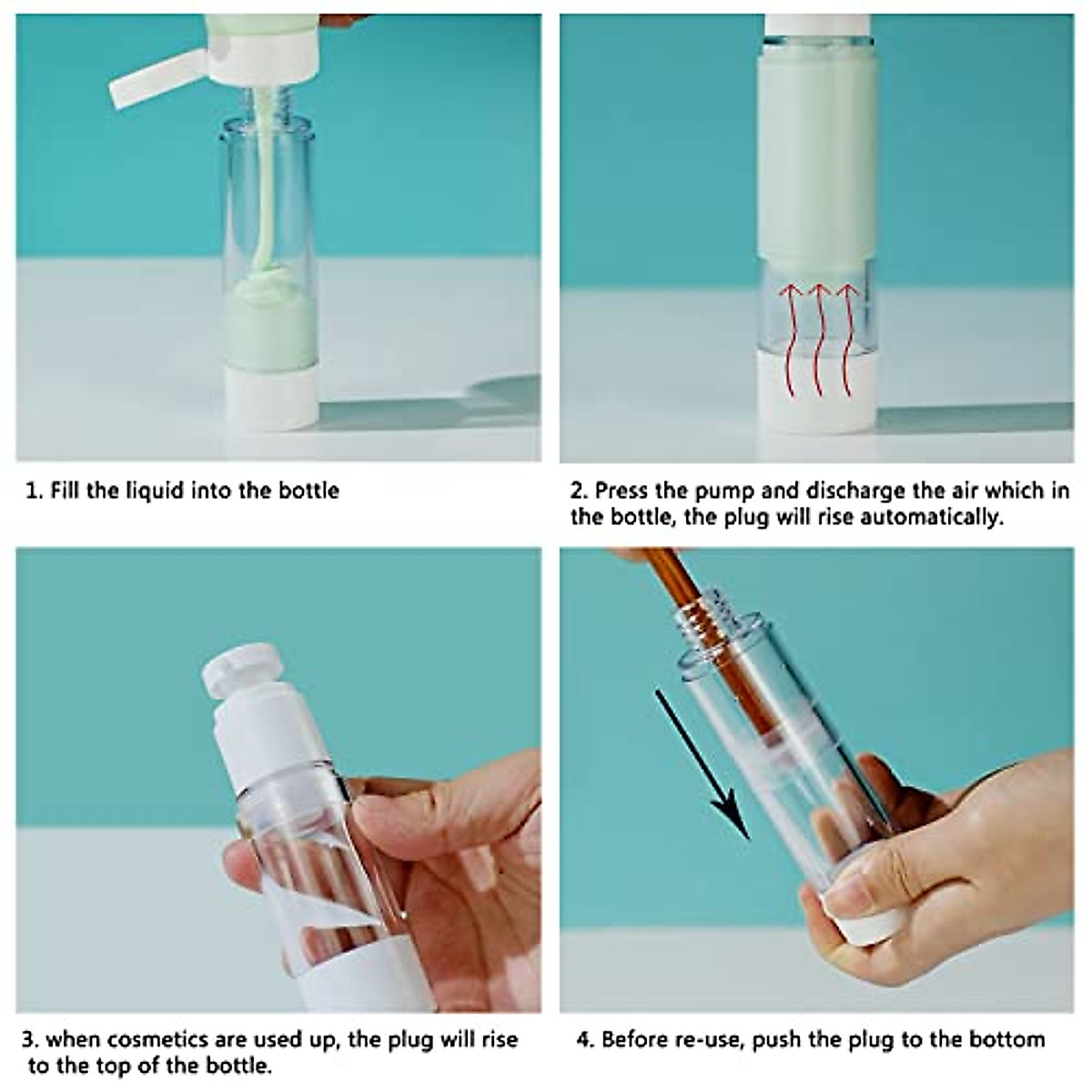 1. Fill the liquid into the bottle

2. Press the pump and discharge the air which in the bottle, the plug will rise automatically.

3. when cosmetics are used up, the plug will rise to the top of the bottle.

4. Before re-use, push the plug to the bottom