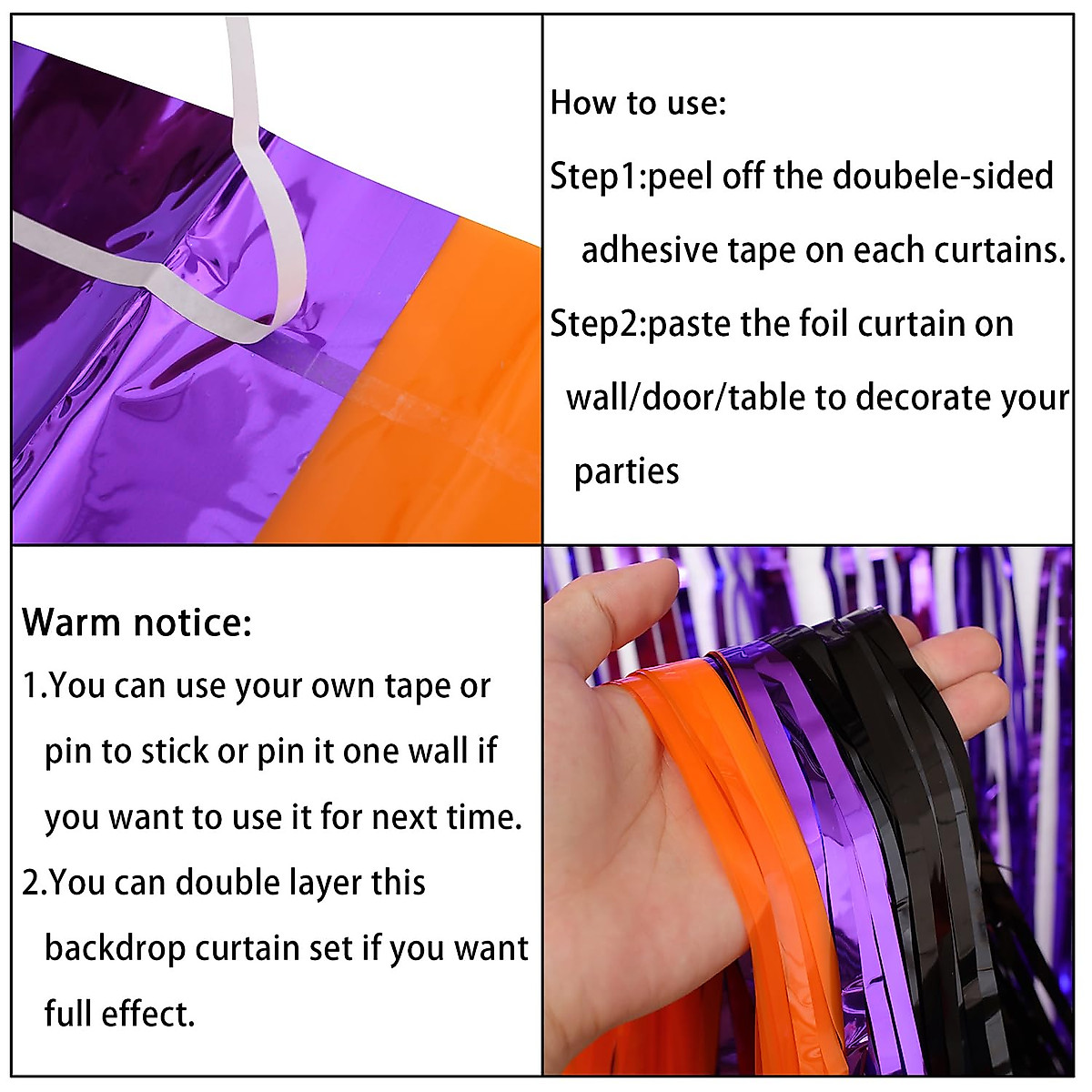 How to use:

Step1:peel off the doubele-sided adhesive tape on each curtains.

Step2:paste the foil curtain on wall/door/table to decorate your parties

Warm notice:

1.You can use your own tape or pin to stick or pin it one wall if you want to use it for next time.

2.You can double layer this backdrop curtain set if you want full effect.