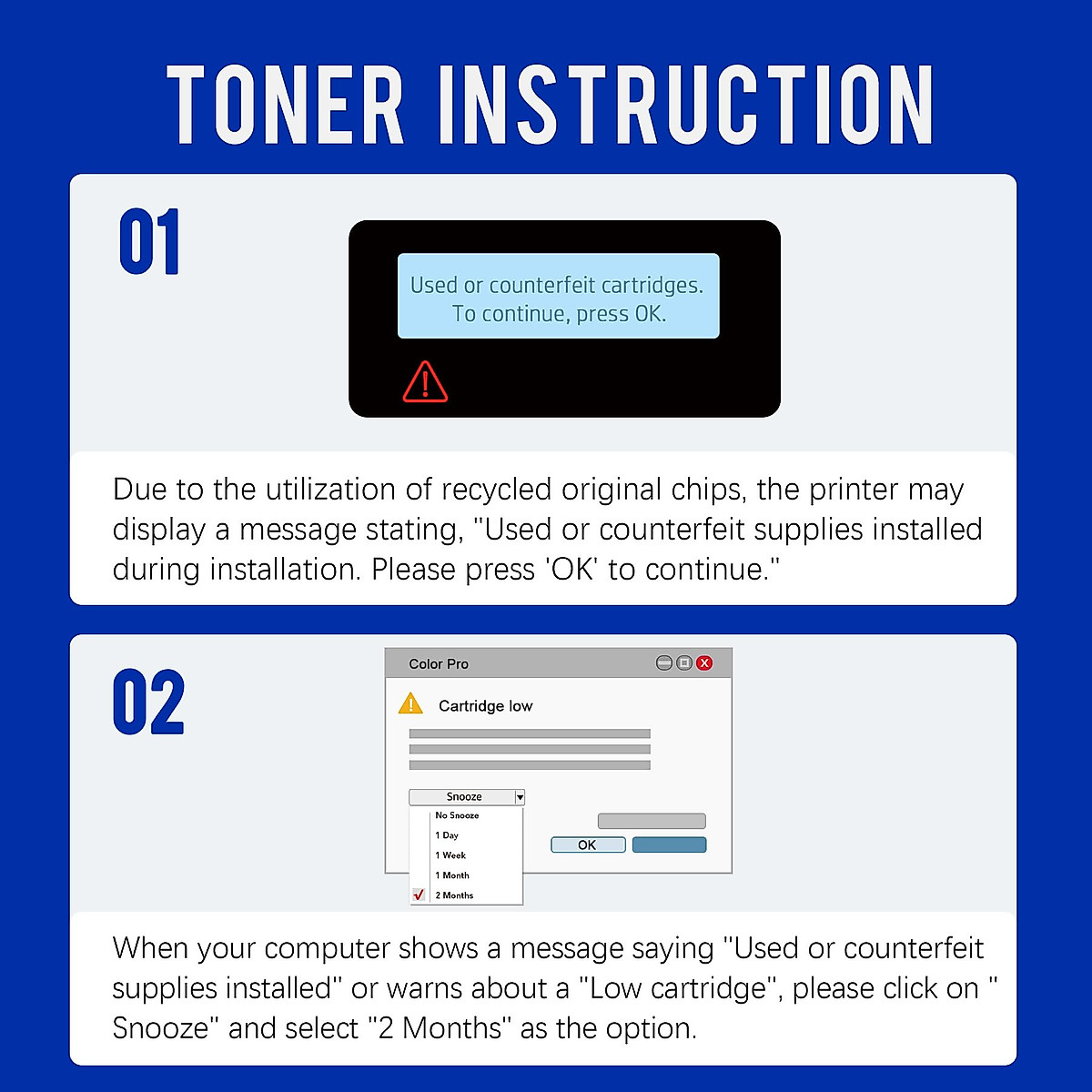 TONER INSTRUCTION

01

Used or counterfeit cartridges.
To continue, press OK.

Due to the utilization of recycled original chips, the printer may display a message stating, "Used or counterfeit supplies installed during installation. Please press 'OK' to continue."

02

Color Pro

Cartridge low

Snooze

No Snooze
1 Day
1 Week
1 Month
2 Months

OK

When your computer shows a message saying "Used or counterfeit supplies installed" or warns about a "Low cartridge", please click on " Snooze" and select "2 Months" as the option.