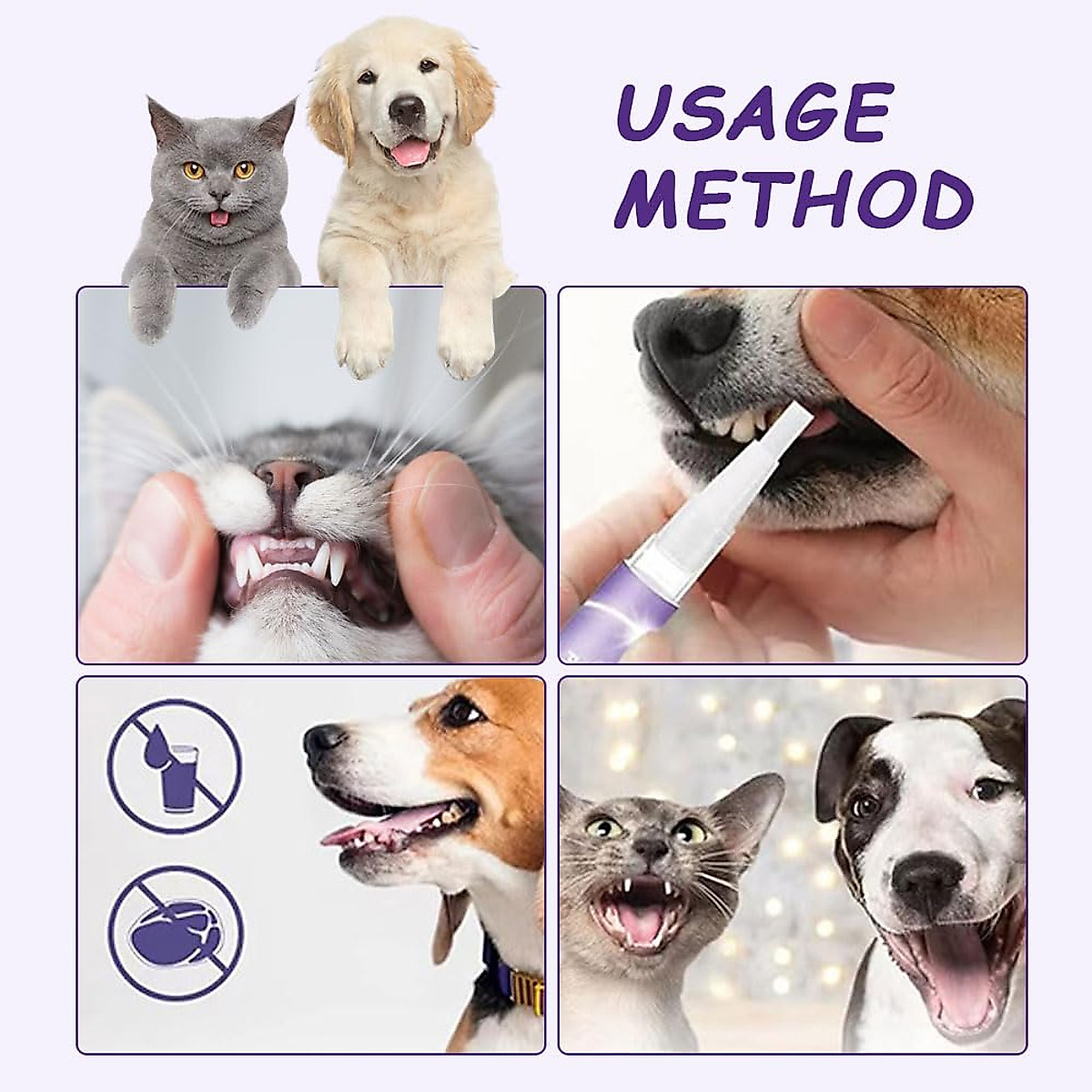 USAGE METHOD