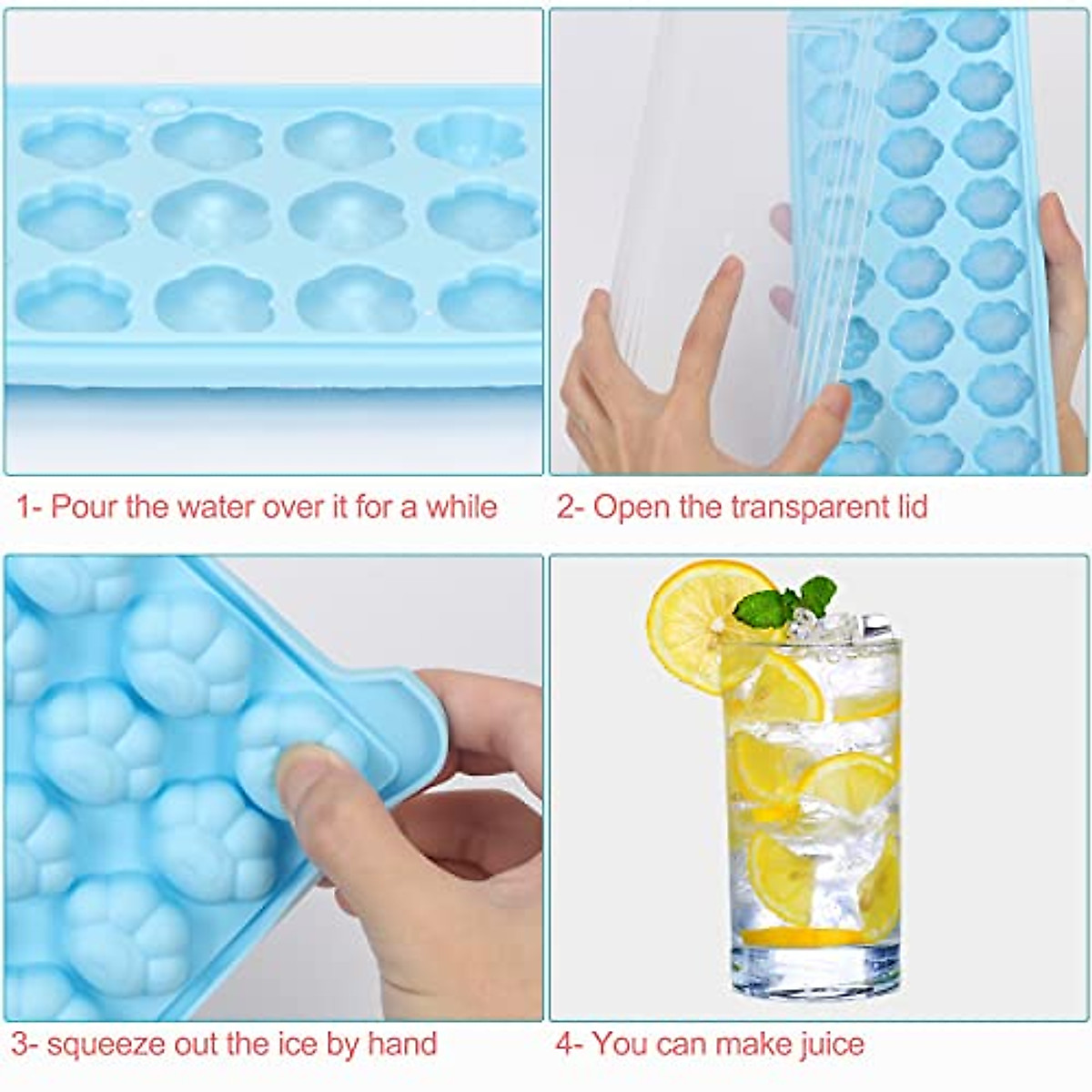 1- Pour the water over it for a while

2- Open the transparent lid

3- squeeze out the ice by hand

4- You can make juice