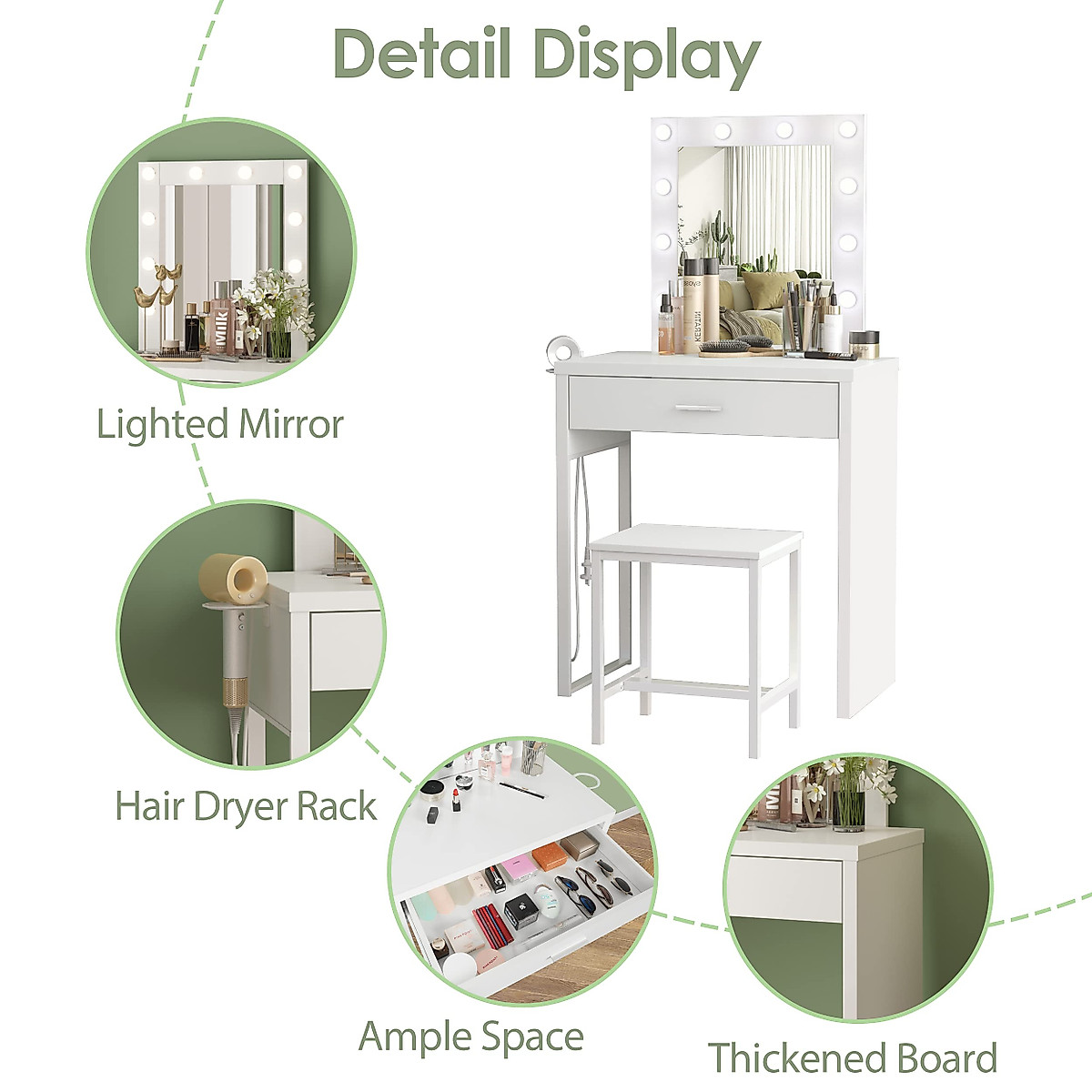 Detail Display

MILK

KERATIN

Lighted Mirror

Hair Dryer Rack

Ample Space

Thickened Board