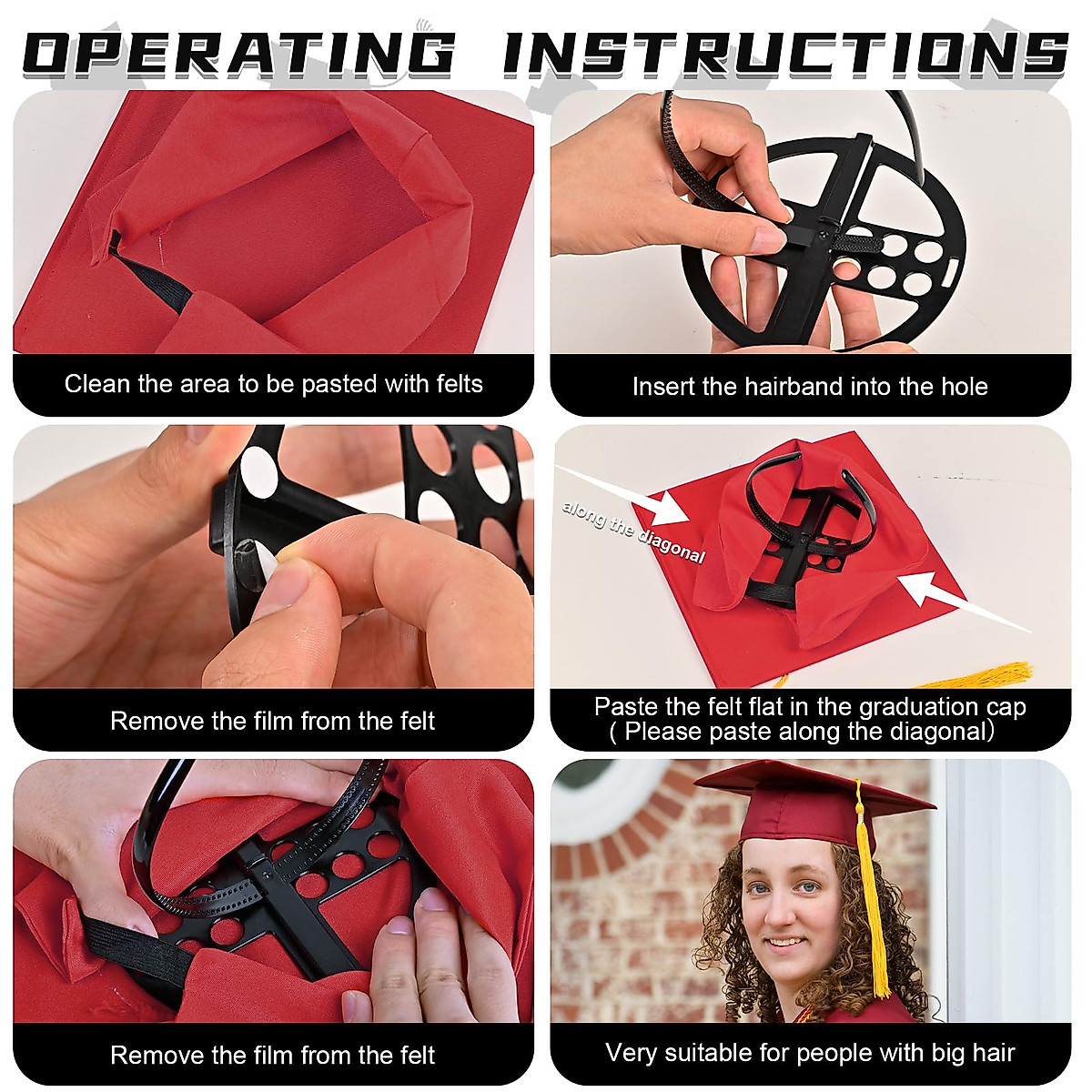 OPERATING INSTRUCTIONS

Clean the area to be pasted with felts

Insert the hairband into the hole

Remove the film from the felt

along the diagonal

Paste the felt flat in the graduation cap
( Please paste along the diagonal)

Remove the film from the felt

Very suitable for people with big hair