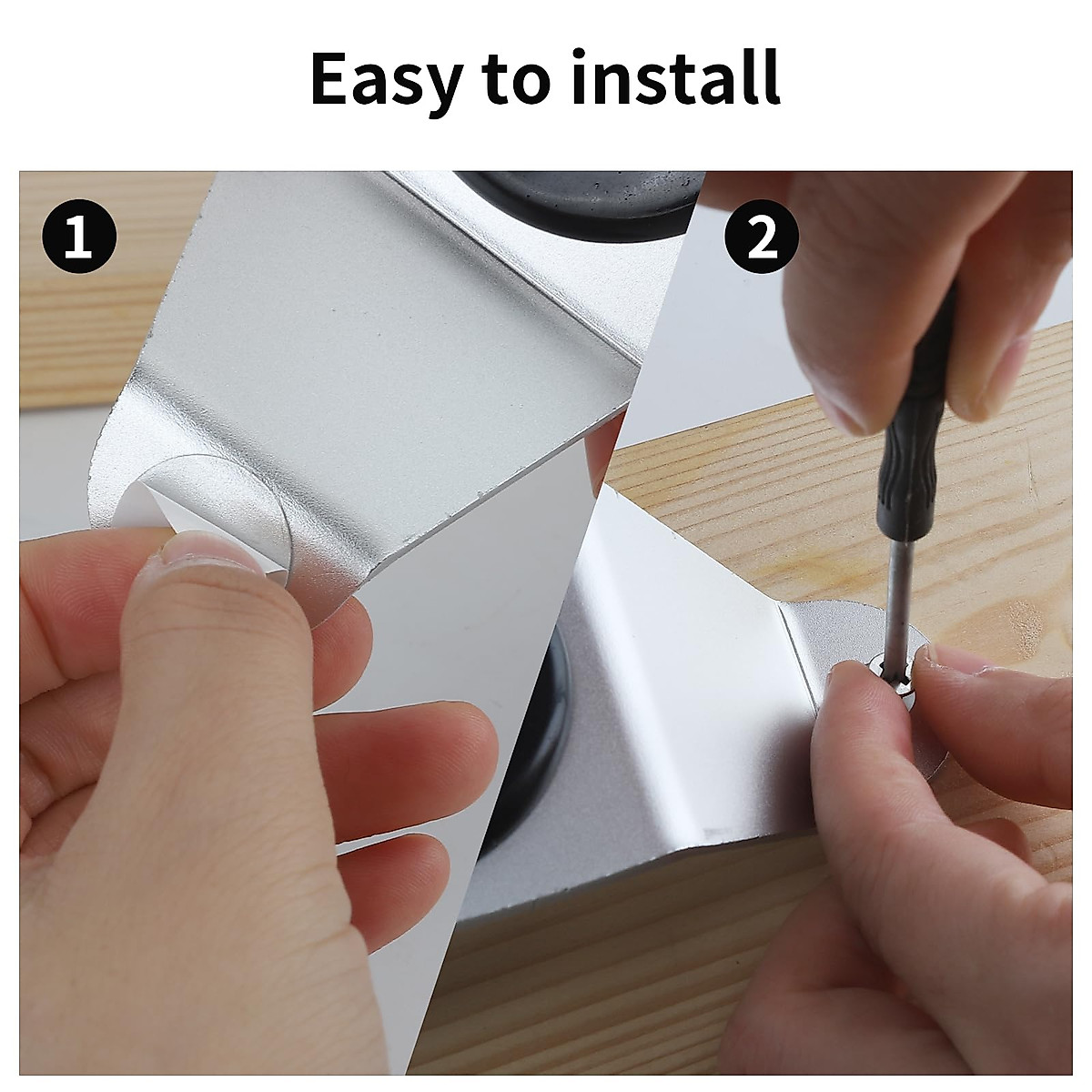 Easy to install

1

2