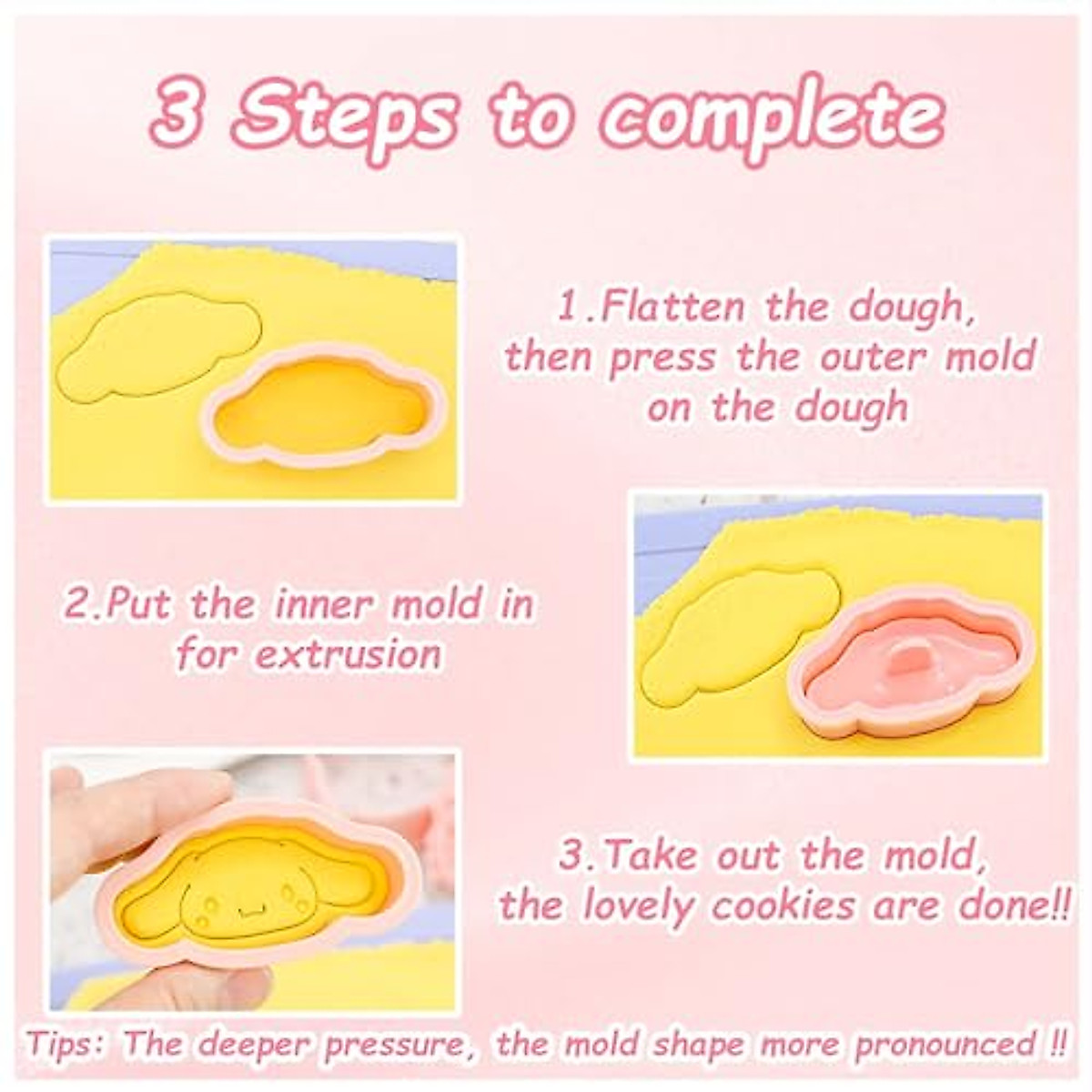 3 Steps to complete

1.Flatten the dough, then press the outer mold on the dough

2.Put the inner mold in for extrusion

3.Take out the mold, the lovely cookies are done!!

Tips: The deeper pressure, the mold shape more pronounced !!