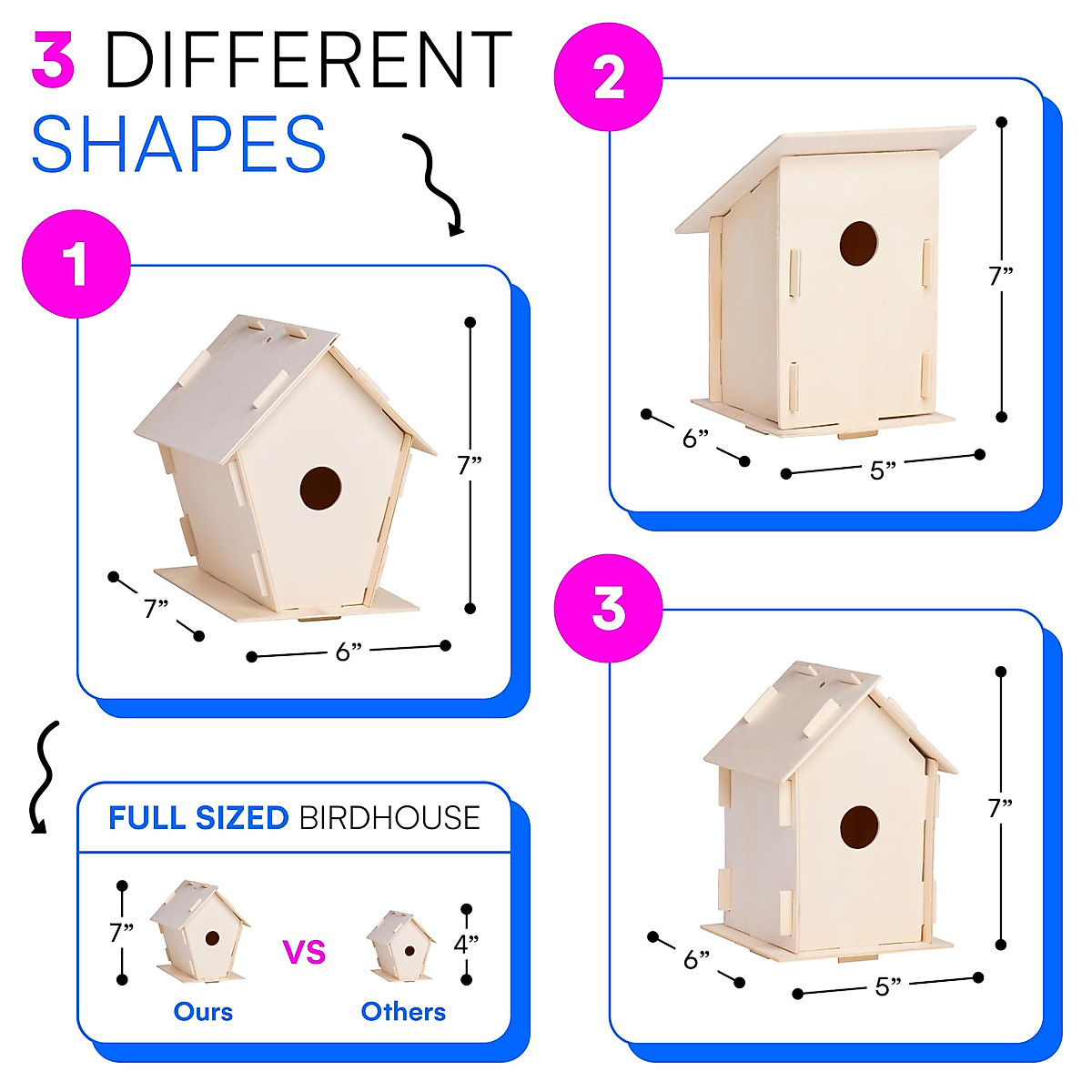 3 DIFFERENT SHAPES

1

7”

7”

6”

2

7”

6”

5”

3

7”

6”

5”

FULL SIZED BIRDHOUSE

7”

VS

4”

Ours

Others