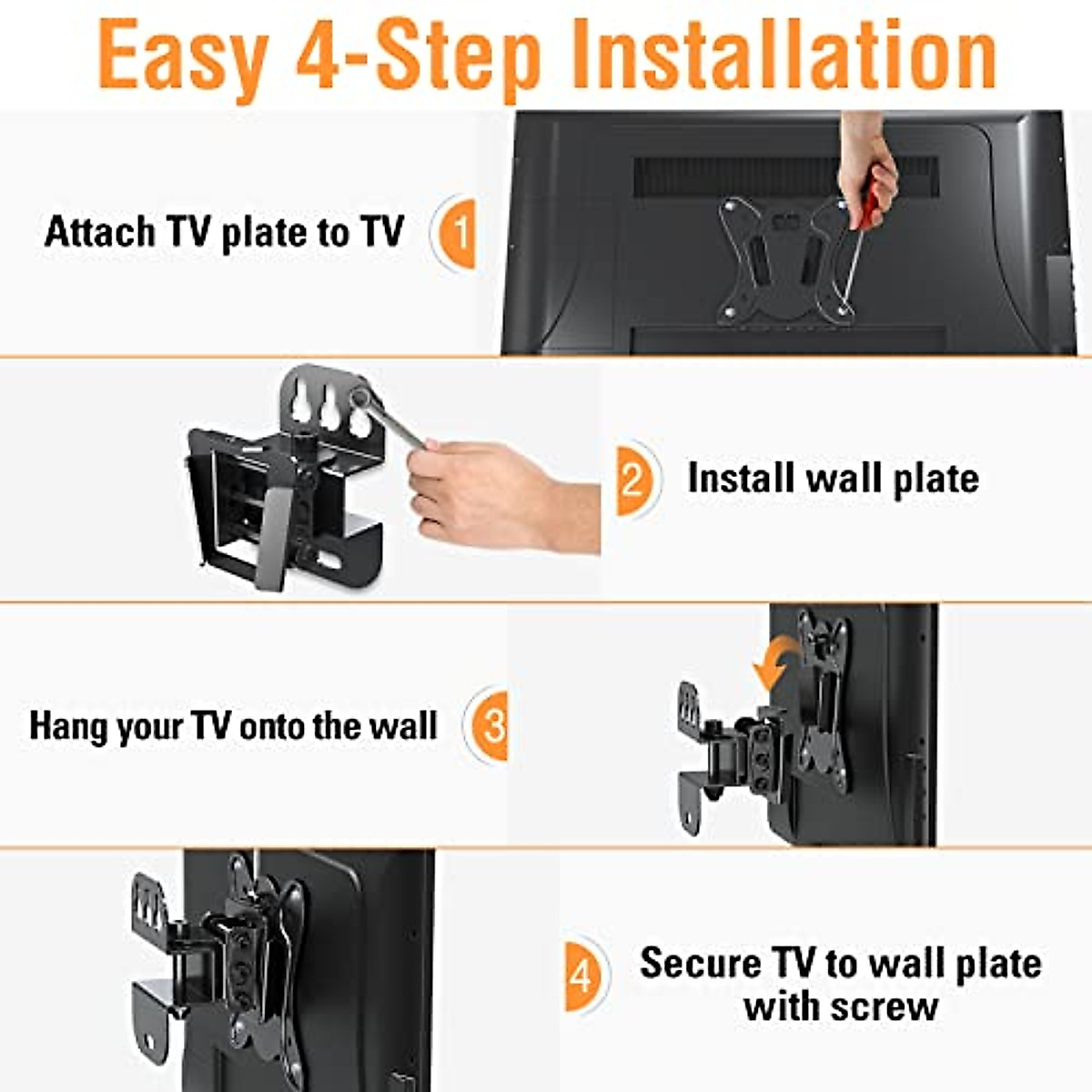 Easy 4-Step Installation

Attach TV plate to TV

1

2

Install wall plate

Hang your TV onto the wall

3

4

Secure TV to wall plate with screw