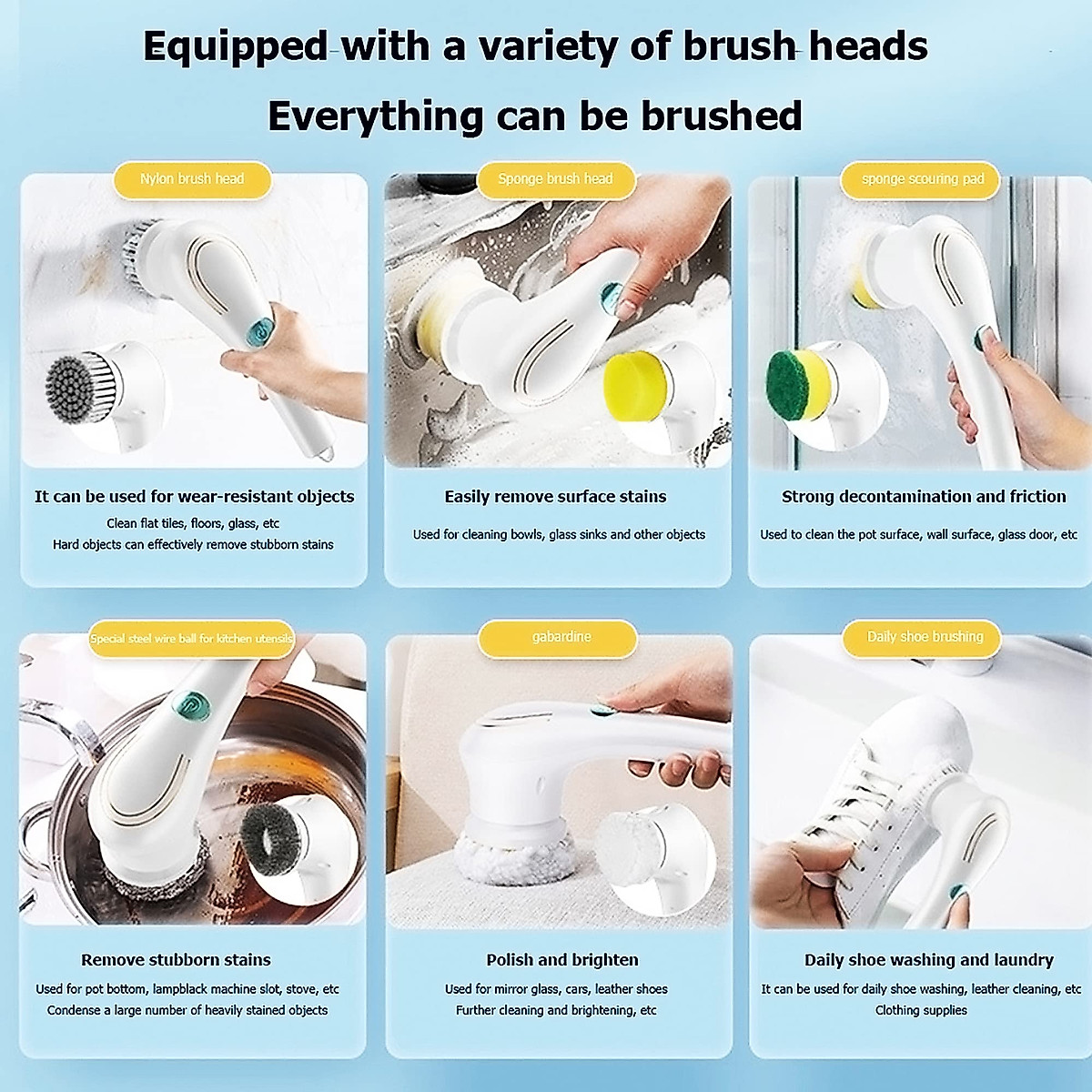 Equipped with a variety of brush heads

Everything can be brushed

Nylon brush head

It can be used for wear-resistant objects

Clean flat tiles, floors, glass, etc
Hard objects can effectively remove stubborn stains

Sponge brush head

Easily remove surface stains

Used for cleaning bowls, glass sinks and other objects

sponge scouring pad

Strong decontamination and friction

Used to clean the pot surface, wall surface, glass door, etc

Special steel wire ball for kitchen utensils

Remove stubborn stains

Used for pot bottom, lampblack machine slot, stove, etc
Condense a large number of heavily stained objects

gabardine

Polish and brighten

Used for mirror glass, cars, leather shoes
Further cleaning and brightening, etc

Daily shoe brushing

Daily shoe washing and laundry

It can be used for daily shoe washing, leather cleaning, etc
Clothing supplies