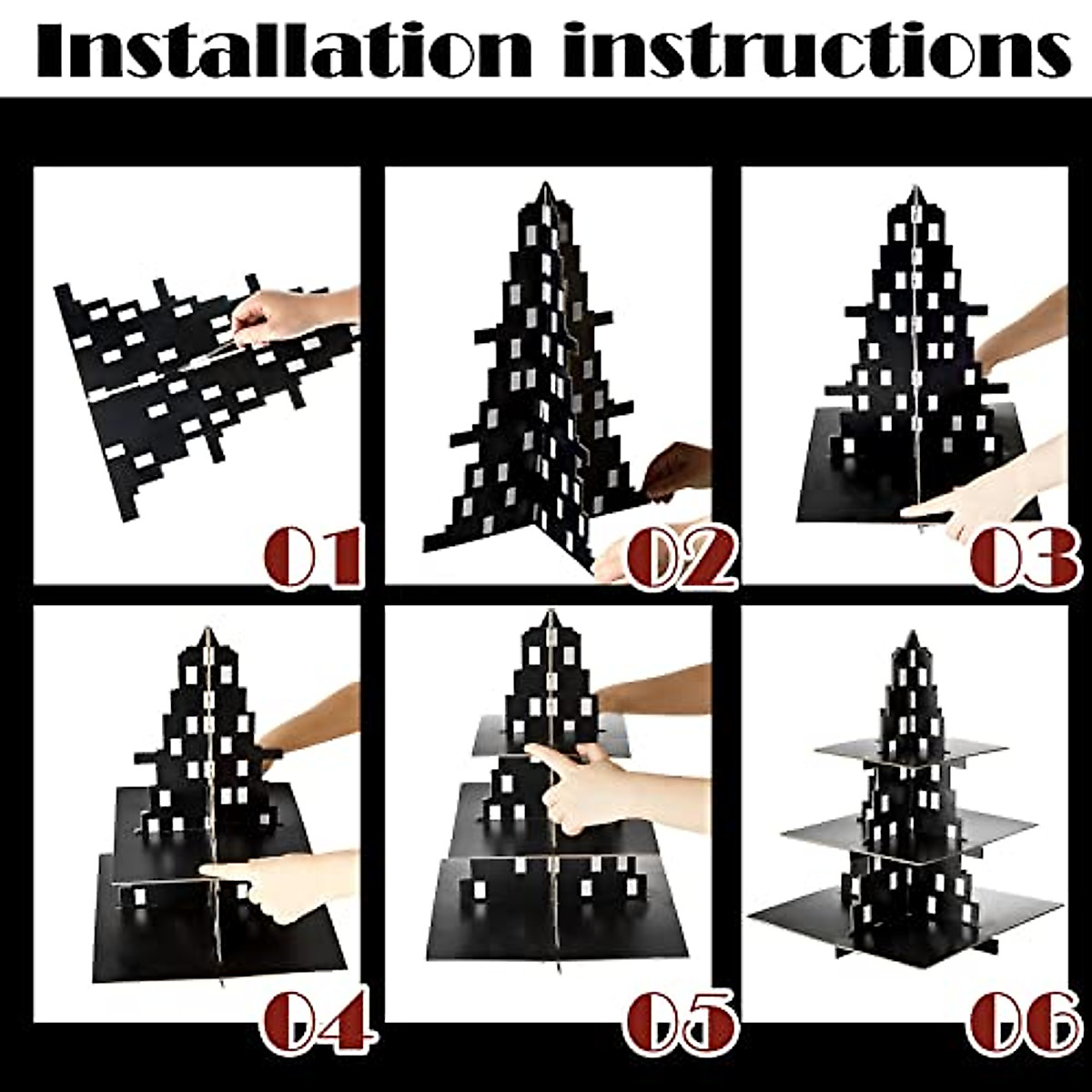 Installation instructions

01

02

03

04

05

06