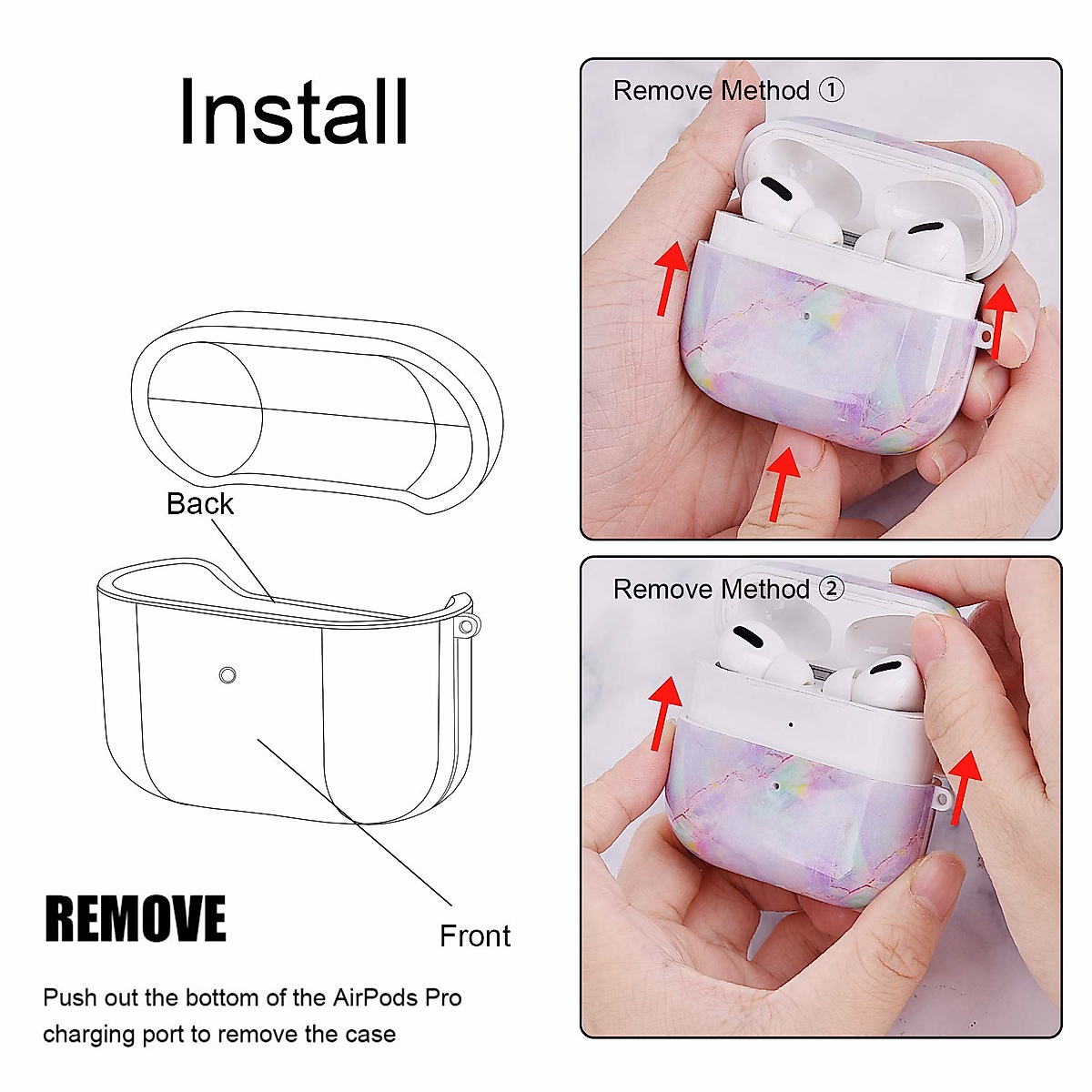 Install

Back

Front

REMOVE

Push out the bottom of the AirPods Pro charging port to remove the case

Remove Method ①

Remove Method ②