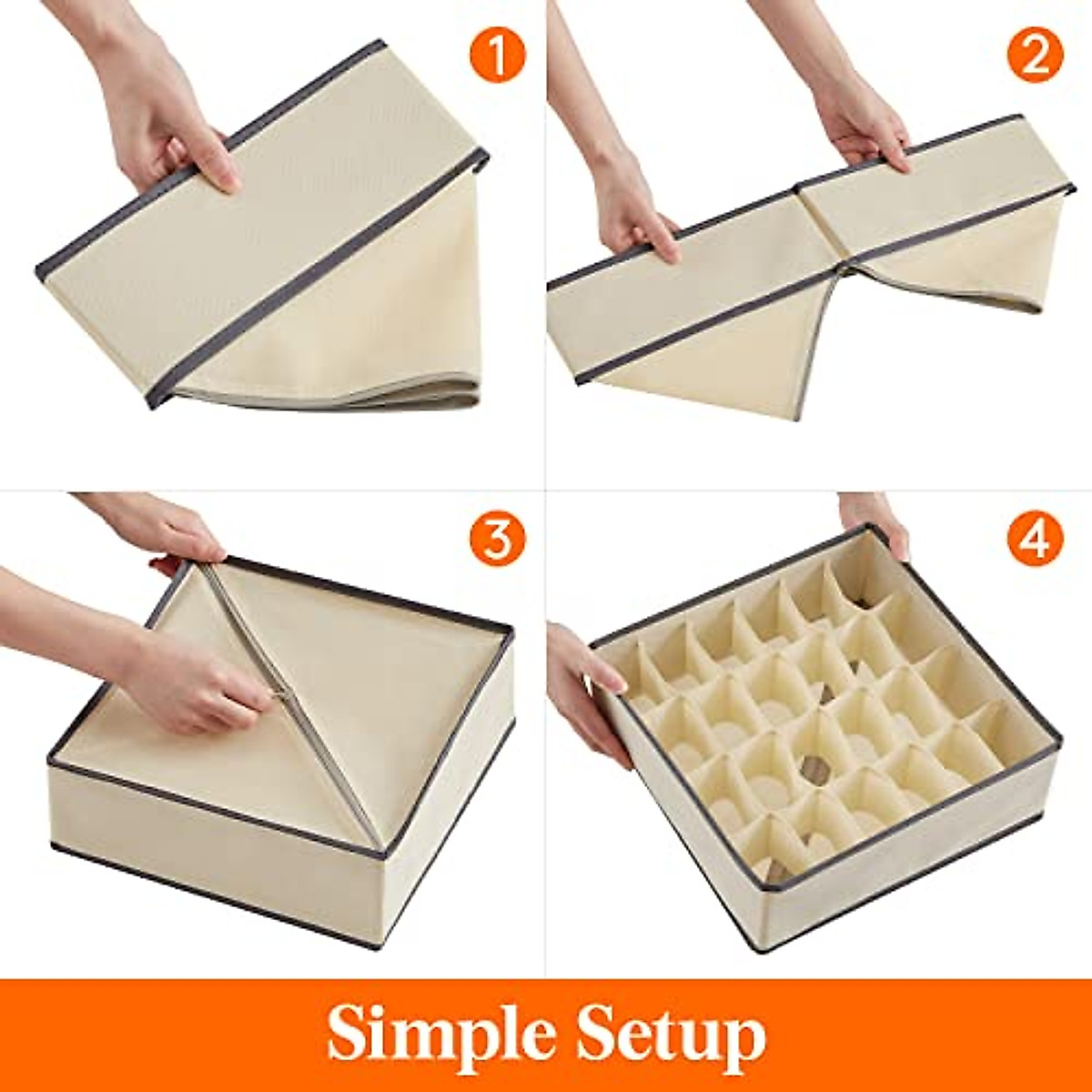 1

2

3

4

Simple Setup