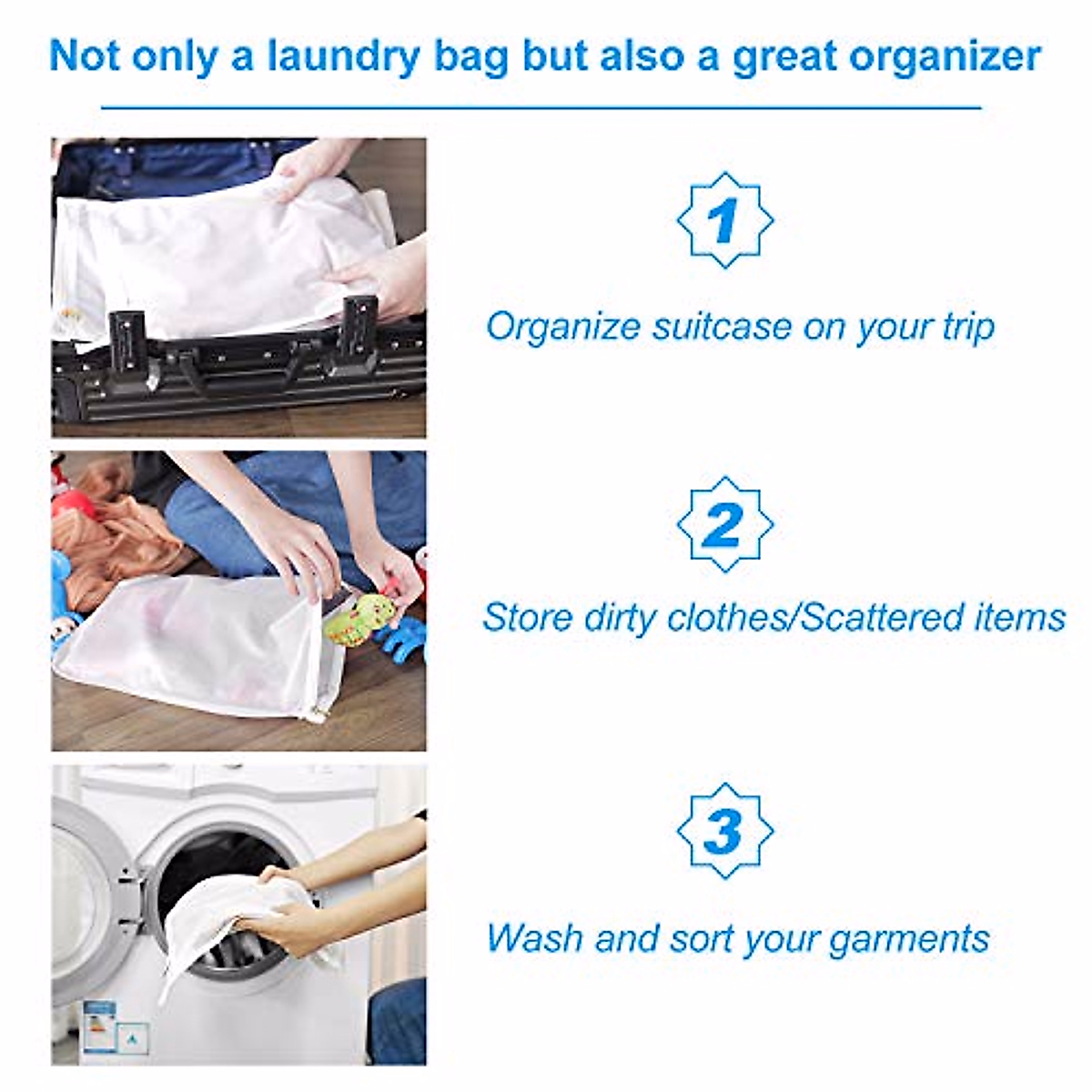 Not only a laundry bag but also a great organizer

1

Organize suitcase on your trip

2

Store dirty clothes/Scattered items

3

Wash and sort your garments