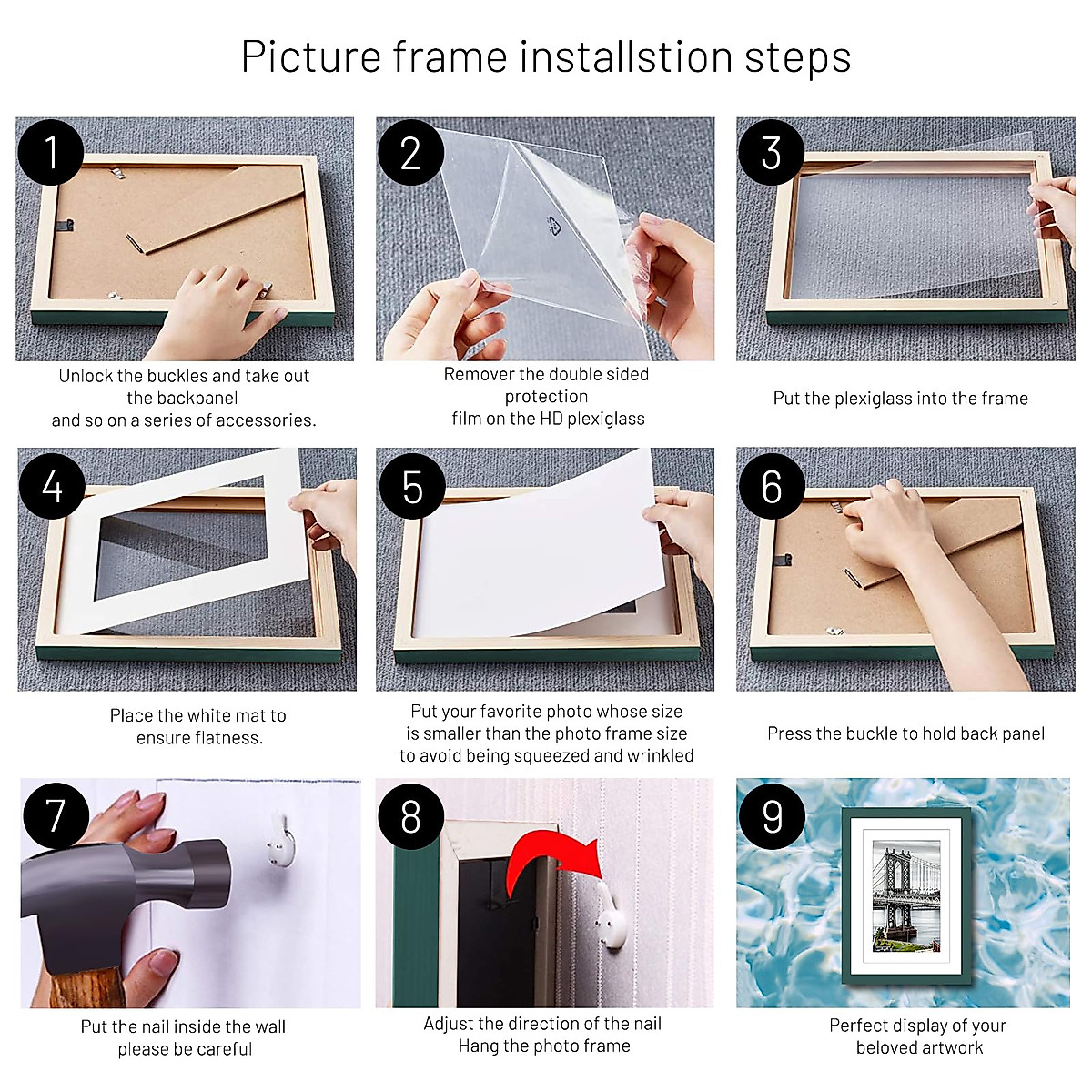 Picture frame installstion steps

1

Unlock the buckles and take out the backpanel
and so on a series of accessories.

2

Remover the double sided protection
film on the HD plexiglass

3

Put the plexiglass into the frame

4

Place the white mat to ensure flatness.

5

Put your favorite photo whose size is smaller than the photo frame size to avoid being squeezed and wrinkled

6

Press the buckle to hold back panel

7

Put the nail inside the wall please be careful

8

Adjust the direction of the nail
Hang the photo frame

9

Perfect display of your beloved artwork