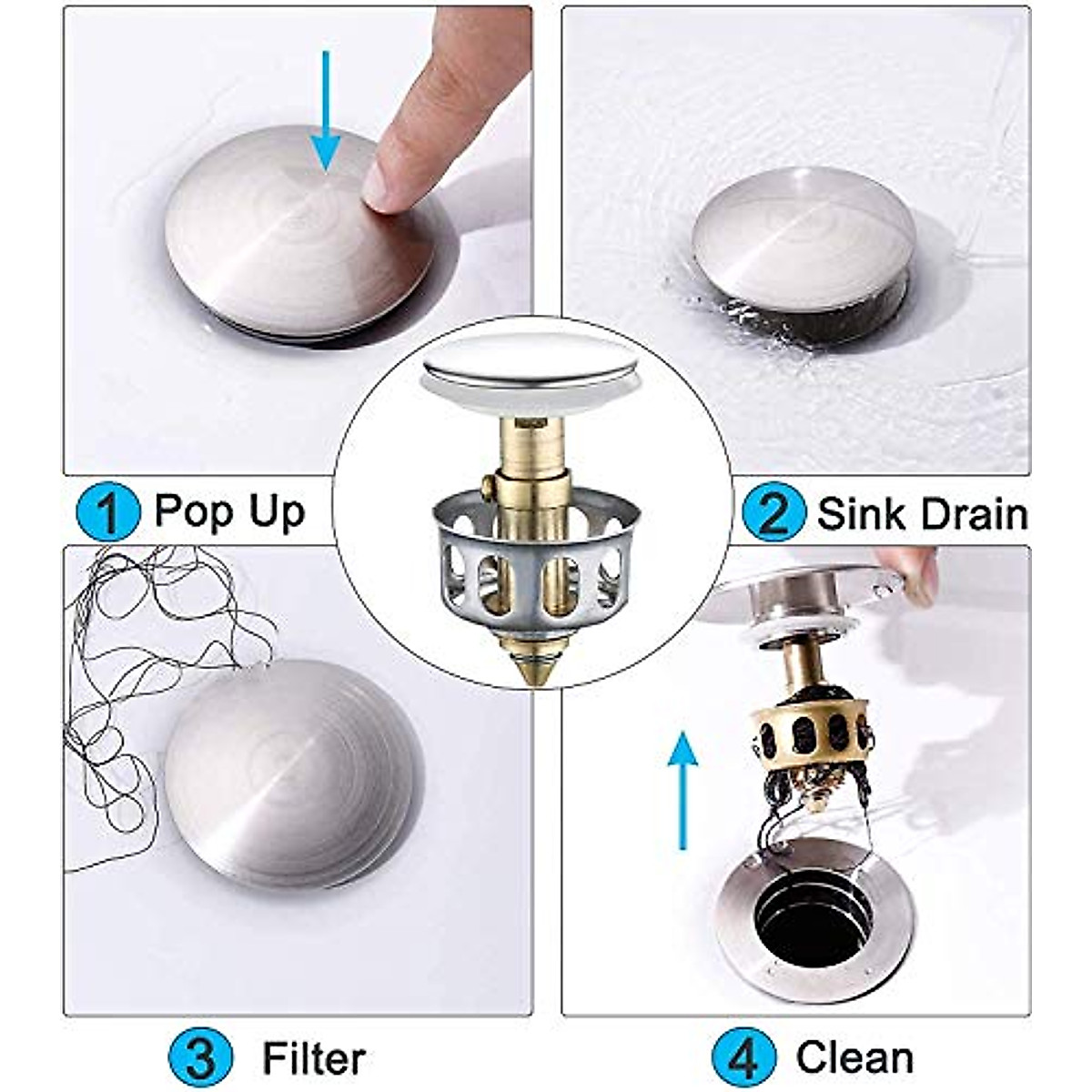 1 Pop Up

2 Sink Drain

3 Filter

4 Clean