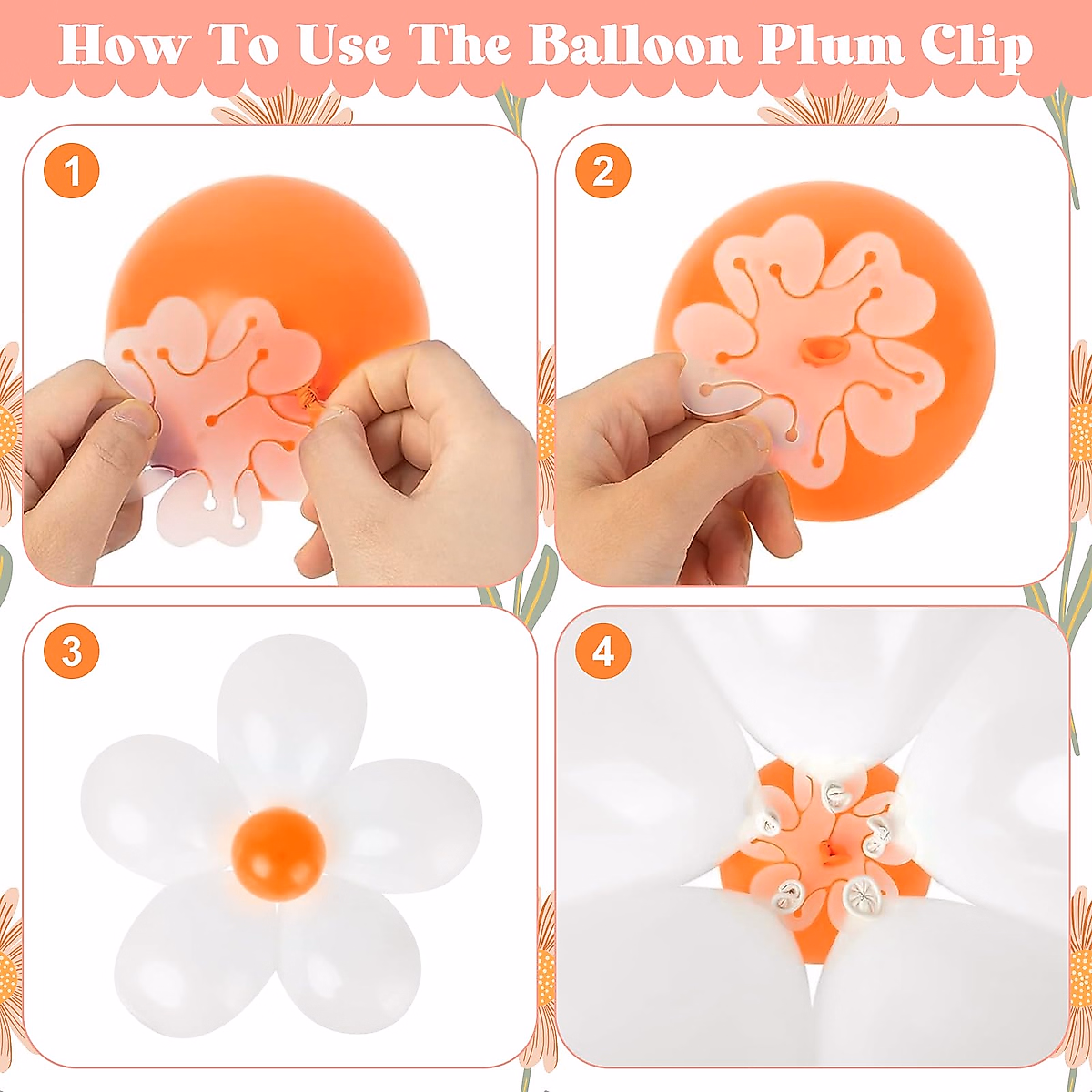 How To Use The Balloon Plum Clip

1

2

3

4