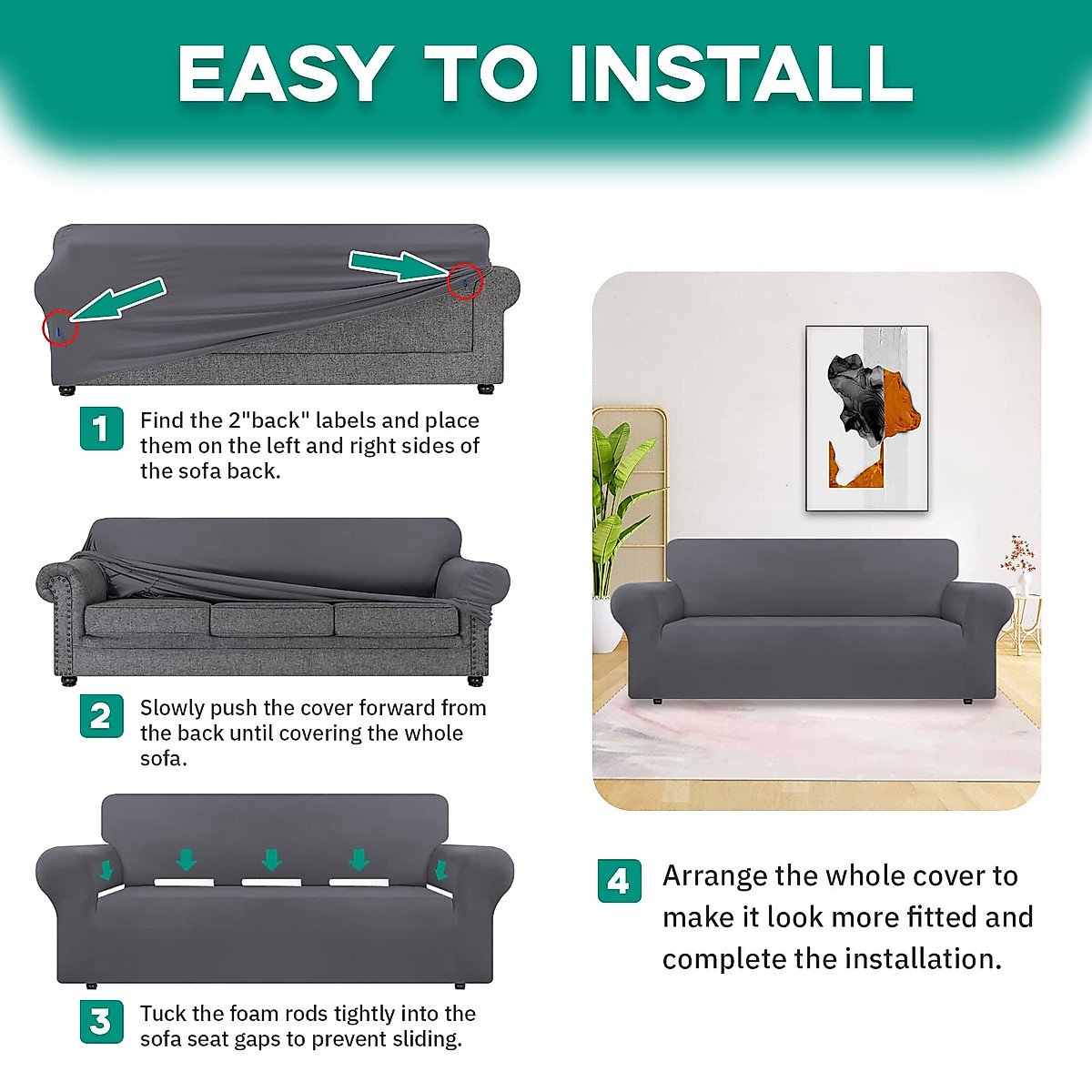 EASY TO INSTALL

1 Find the 2"back" labels and place them on the left and right sides of the sofa back.

2 Slowly push the cover forward from the back until covering the whole sofa.

3 Tuck the foam rods tightly into the sofa seat gaps to prevent sliding.

4 Arrange the whole cover to make it look more fitted and complete the installation.