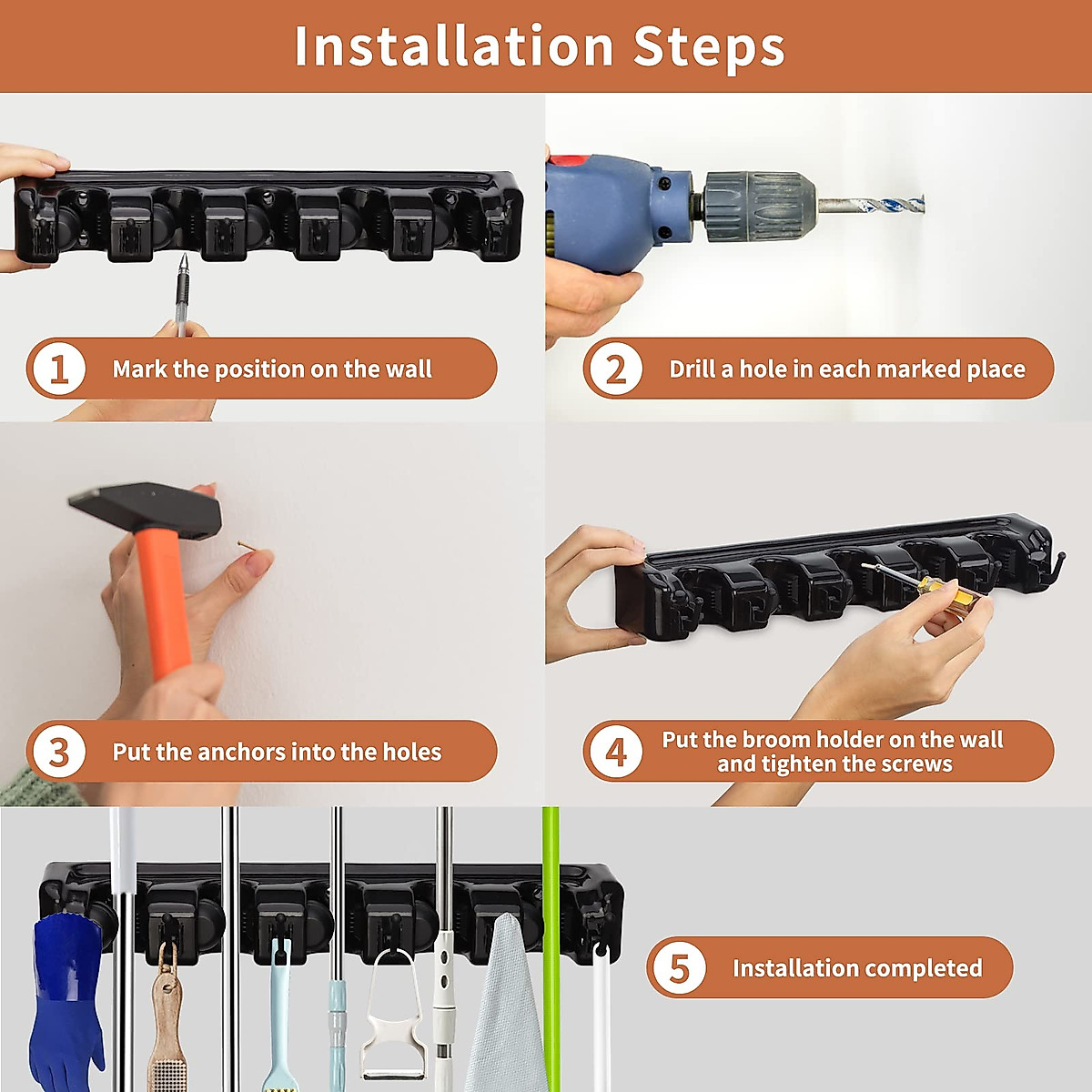 Installation Steps

1 Mark the position on the wall

2 Drill a hole in each marked place

3 Put the anchors into the holes

4 Put the broom holder on the wall and tighten the screws

5 Installation completed