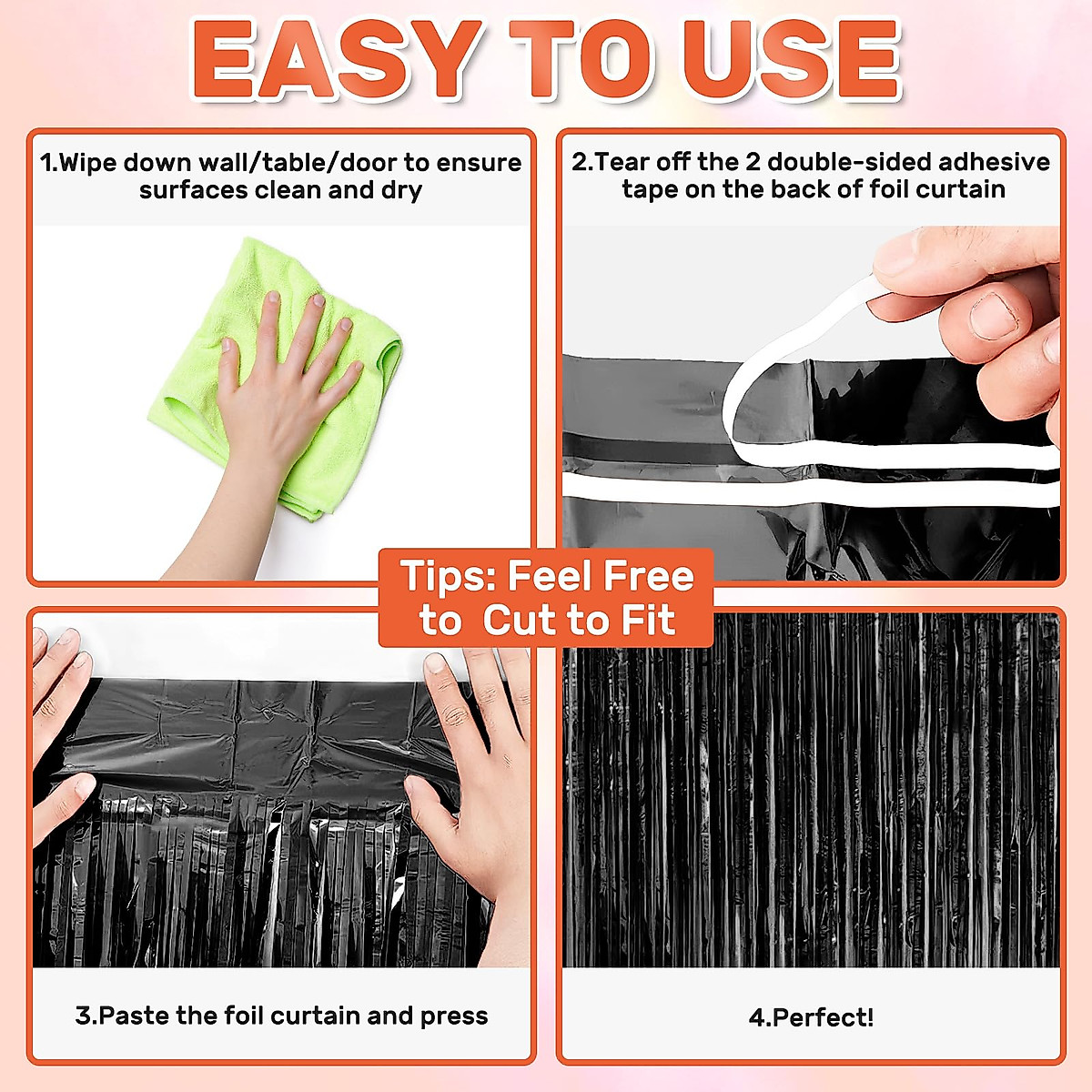 EASY TO USE

1.Wipe down wall/table/door to ensure surfaces clean and dry

2.Tear off the 2 double-sided adhesive tape on the back of foil curtain

Tips: Feel Free to Cut to Fit

3.Paste the foil curtain and press

4.Perfect!