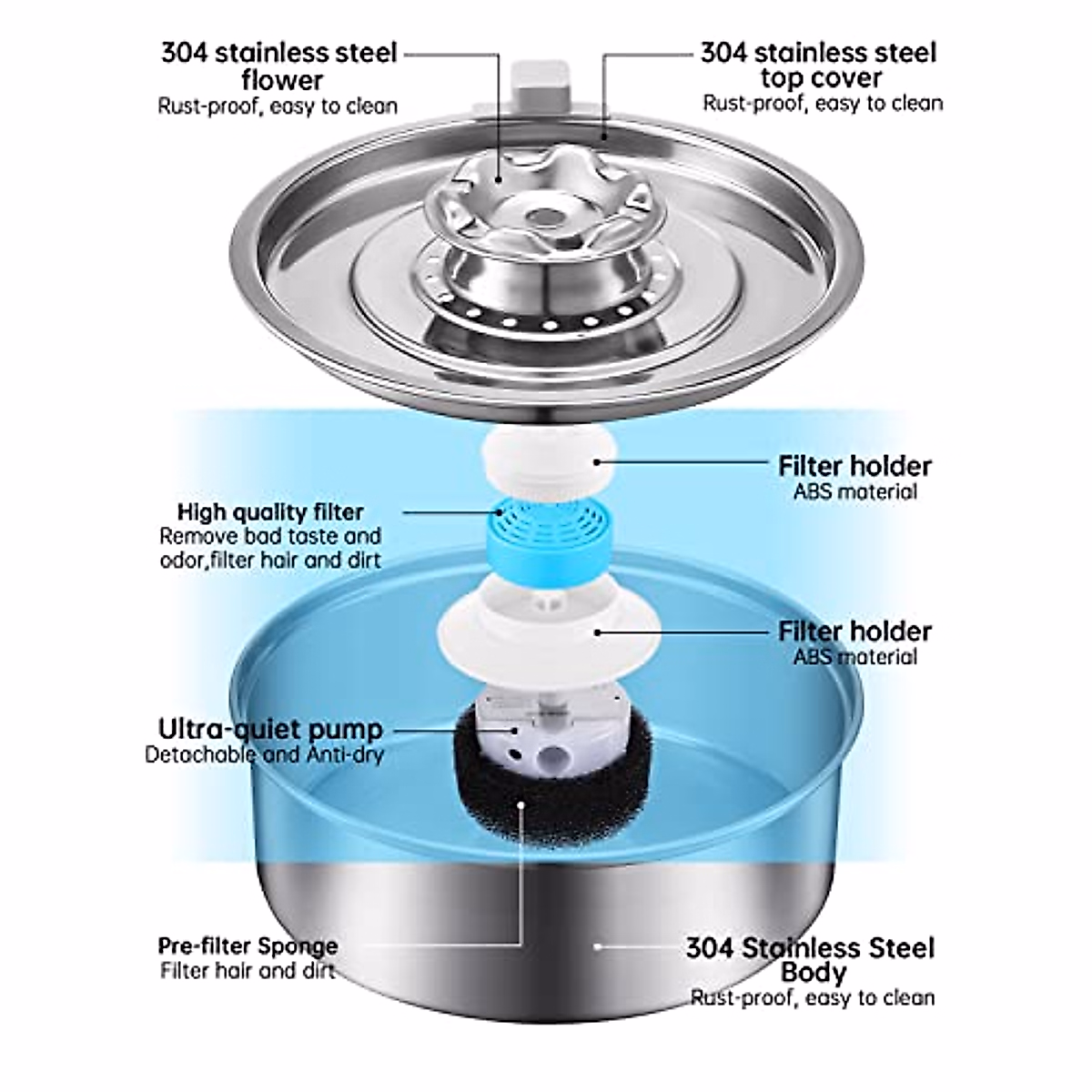 304 stainless steel flower
Rust-proof, easy to clean

304 stainless steel top cover
Rust-proof, easy to clean

Filter holder
ABS material

High quality filter
Remove bad taste and odor,filter hair and dirt

Filter holder
ABS material

Ultra-quiet pump
Detachable and Anti-dry

Pre-filter Sponge
Filter hair and dirt

304 Stainless Steel Body
Rust-proof, easy to clean