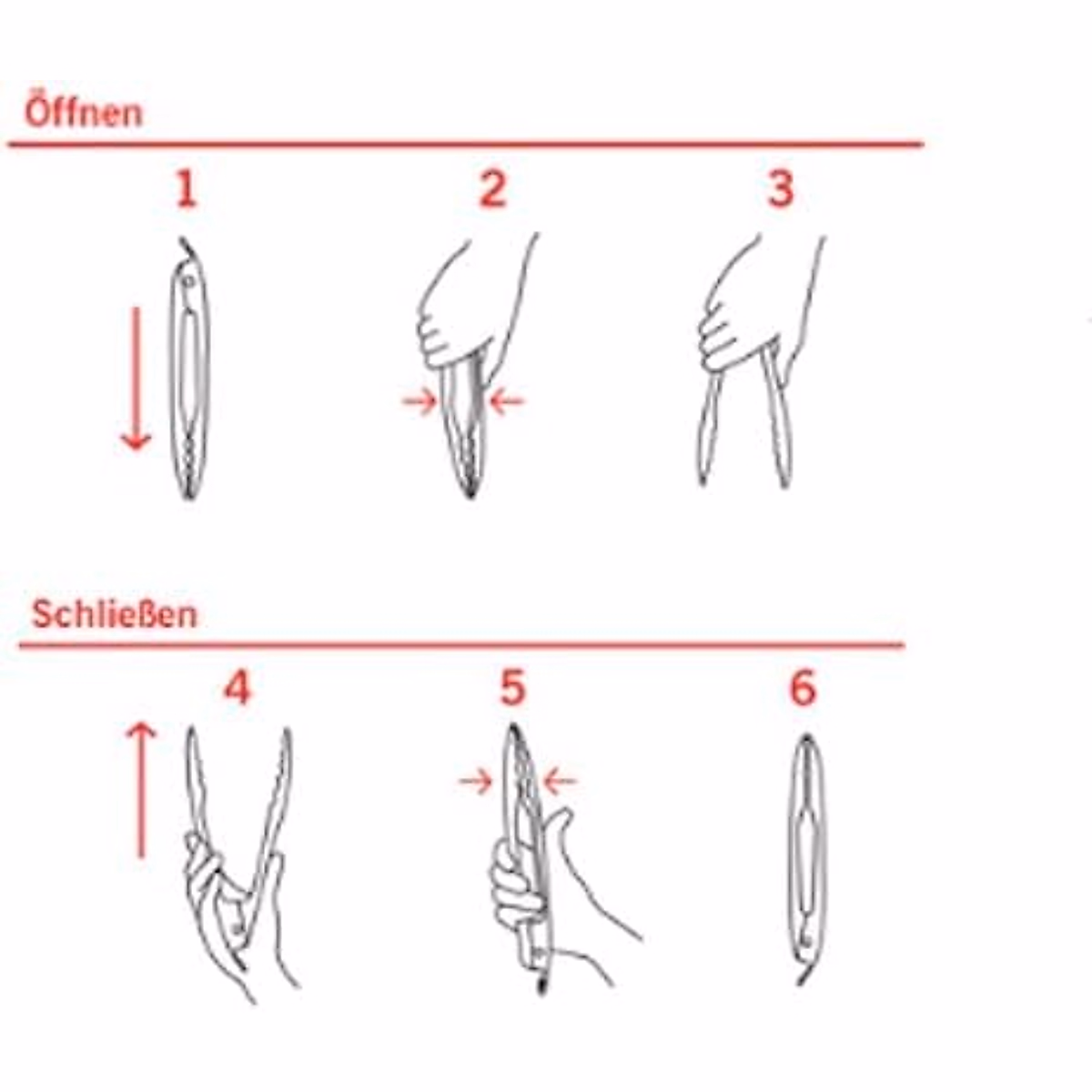 Öffnen

1

2

3

Schließen

4

5

6