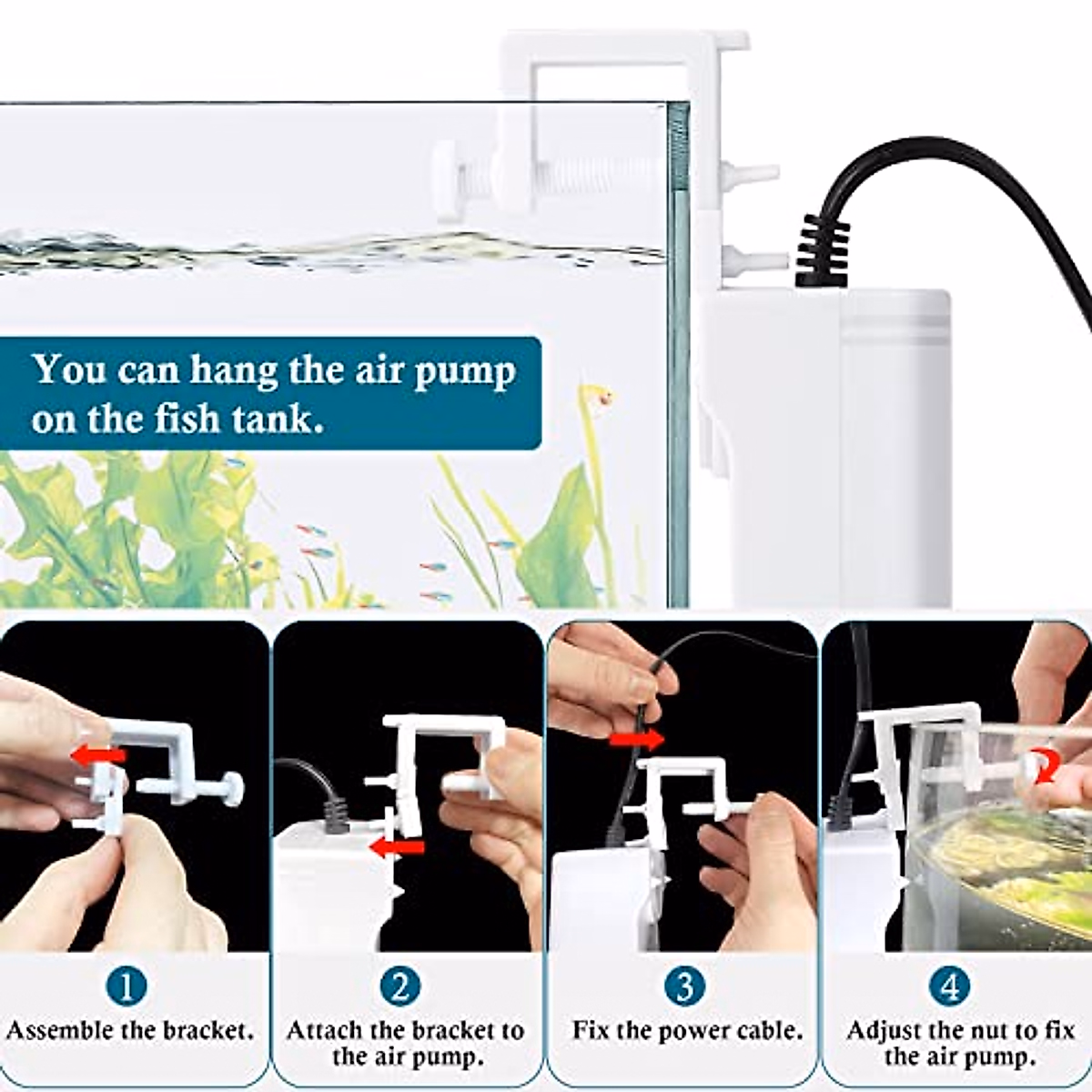 You can hang the air pump on the fish tank.

1
Assemble the bracket.

2
Attach the bracket to the air pump.

3
Fix the power cable.

4
Adjust the nut to fix the air pump.