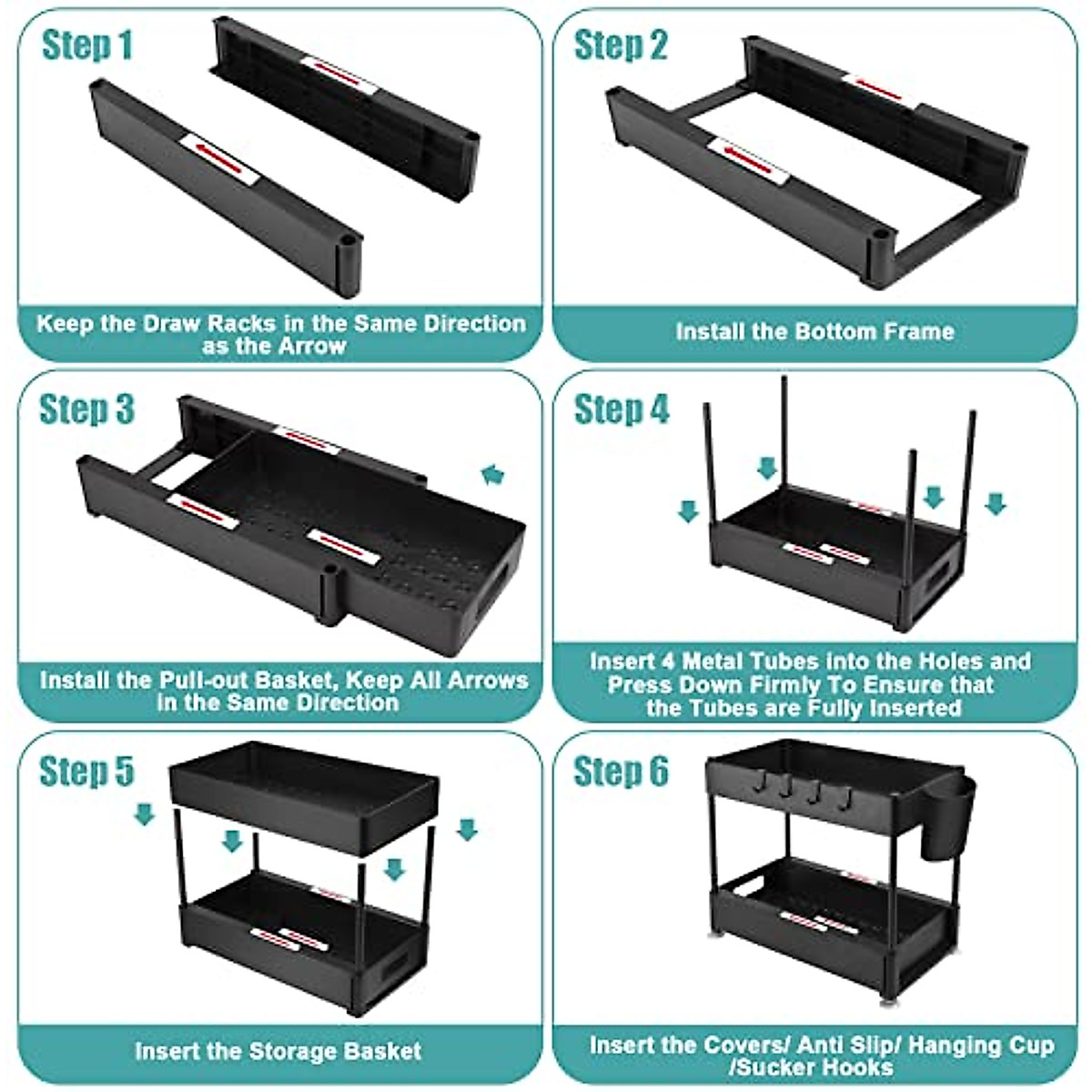 Step 1

Keep the Draw Racks in the Same Direction as the Arrow

Step 2

Install the Bottom Frame

Step 3

Install the Pull-out Basket, Keep All Arrows in the Same Direction

Step 4

Insert 4 Metal Tubes into the Holes and Press Down Firmly To Ensure that the Tubes are Fully Inserted

Step 5

Insert the Storage Basket

Step 6

Insert the Covers/ Anti Slip/ Hanging Cup /Sucker Hooks