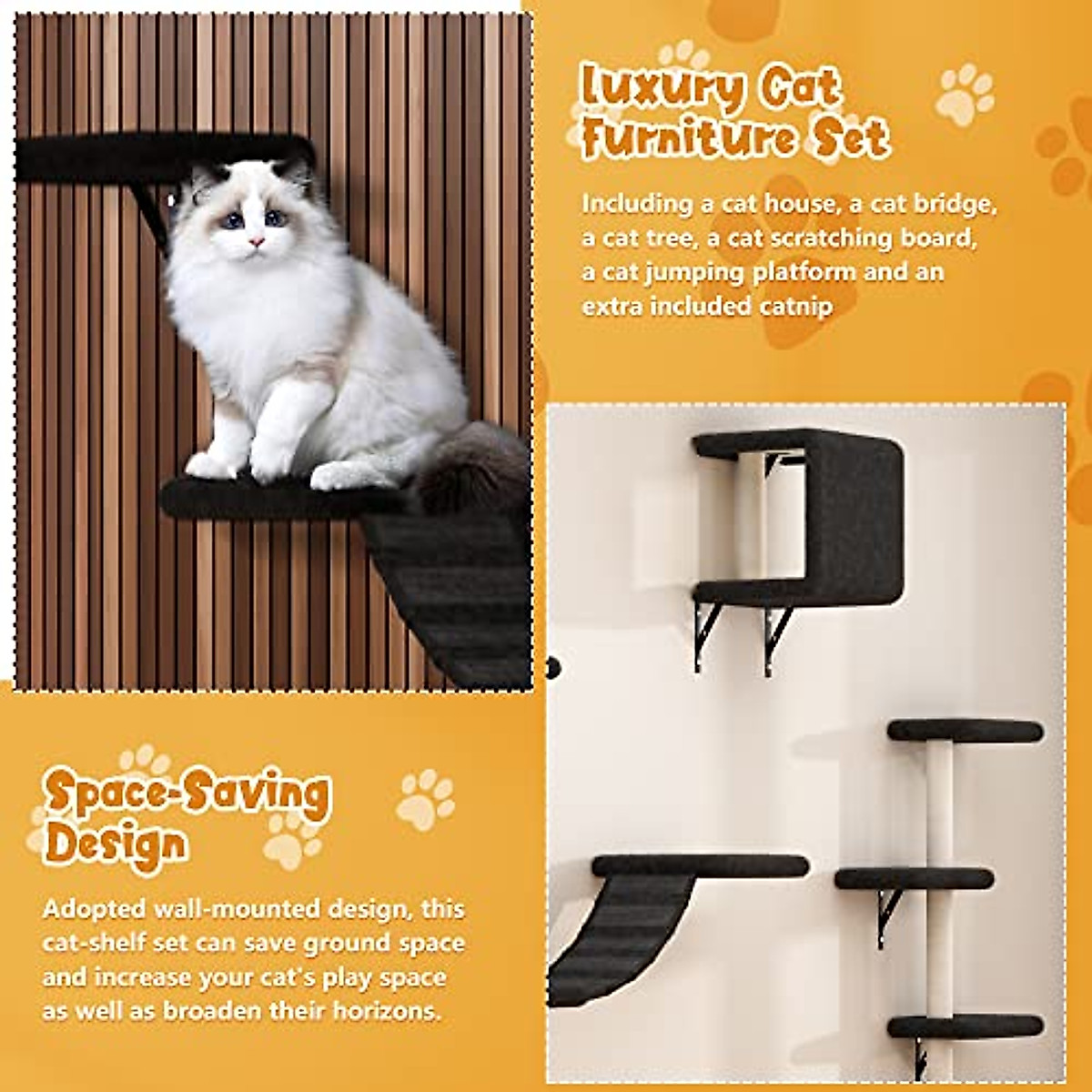 Luxury Cat Furniture Set

Including a cat house, a cat bridge, a cat tree, a cat scratching board, a cat jumping platform and an extra included catnip

Space-Saving Design

Adopted wall-mounted design, this cat-shelf set can save ground space and increase your cat's play space as well as broaden their horizons.