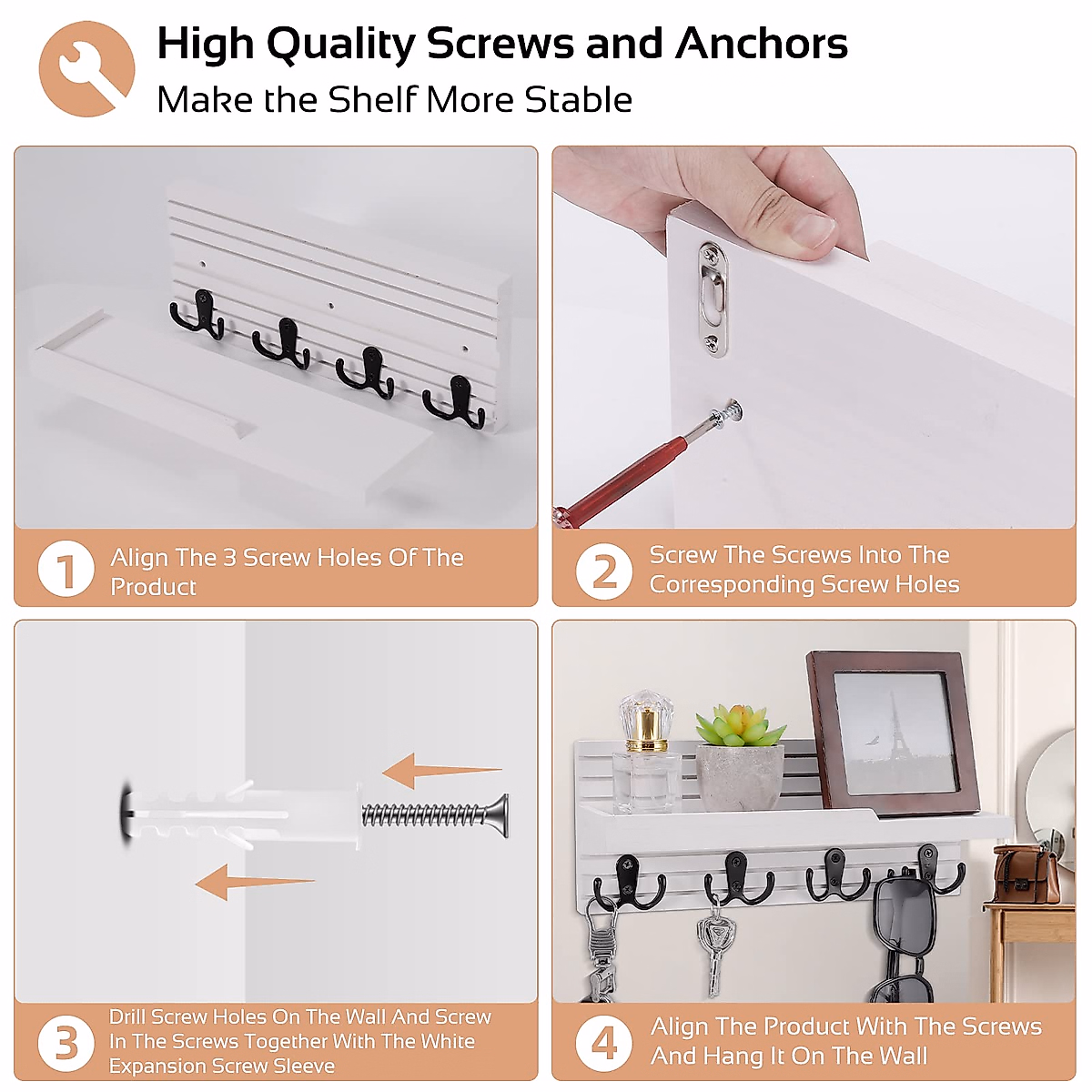 High Quality Screws and Anchors
Make the Shelf More Stable

1 Align The 3 Screw Holes Of The Product

2 Screw The Screws Into The Corresponding Screw Holes

3 Drill Screw Holes On The Wall And Screw In The Screws Together With The White Expansion Screw Sleeve

4 Align The Product With The Screws And Hang It On The Wall