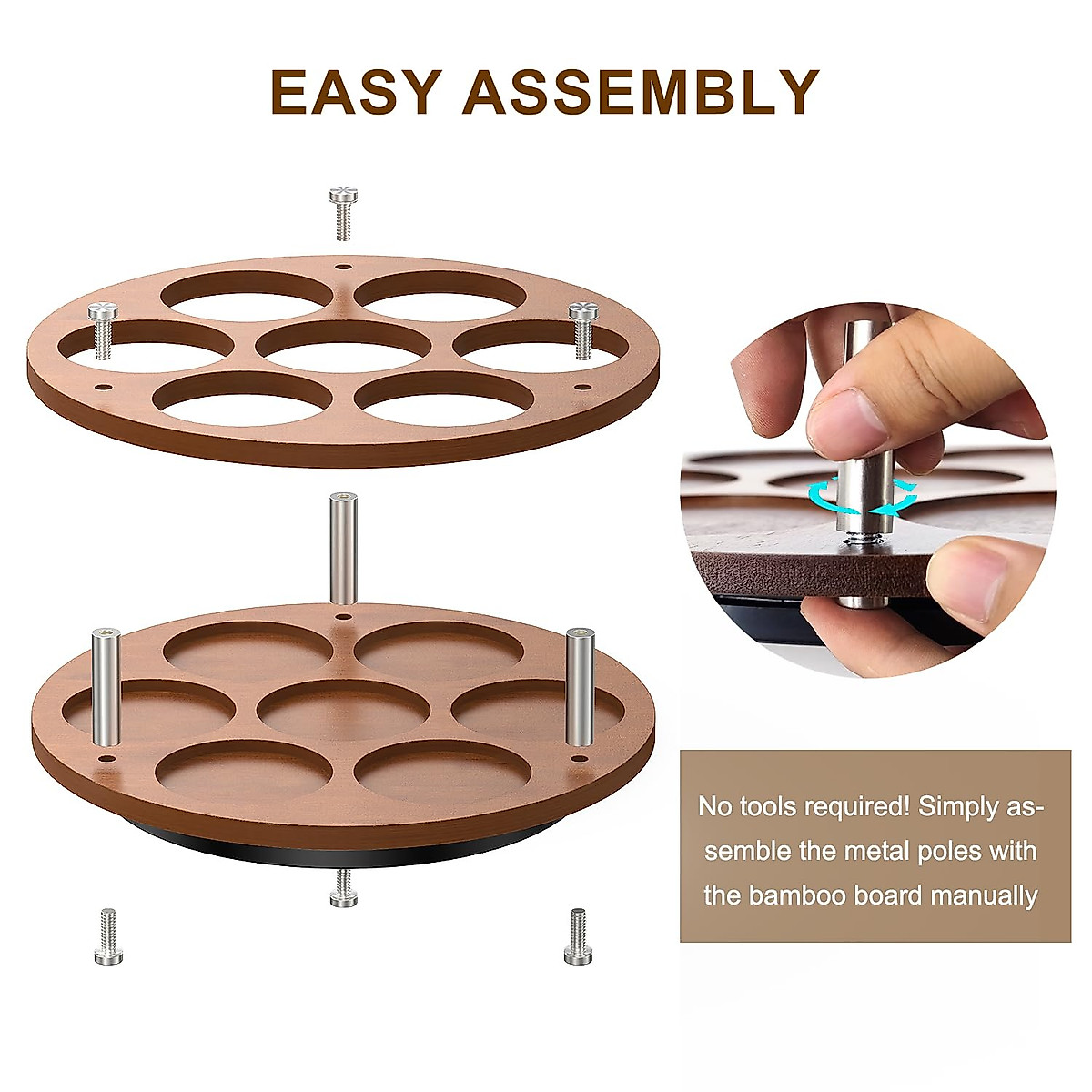 EASY ASSEMBLY

No tools required! Simply assemble the metal poles with the bamboo board manually