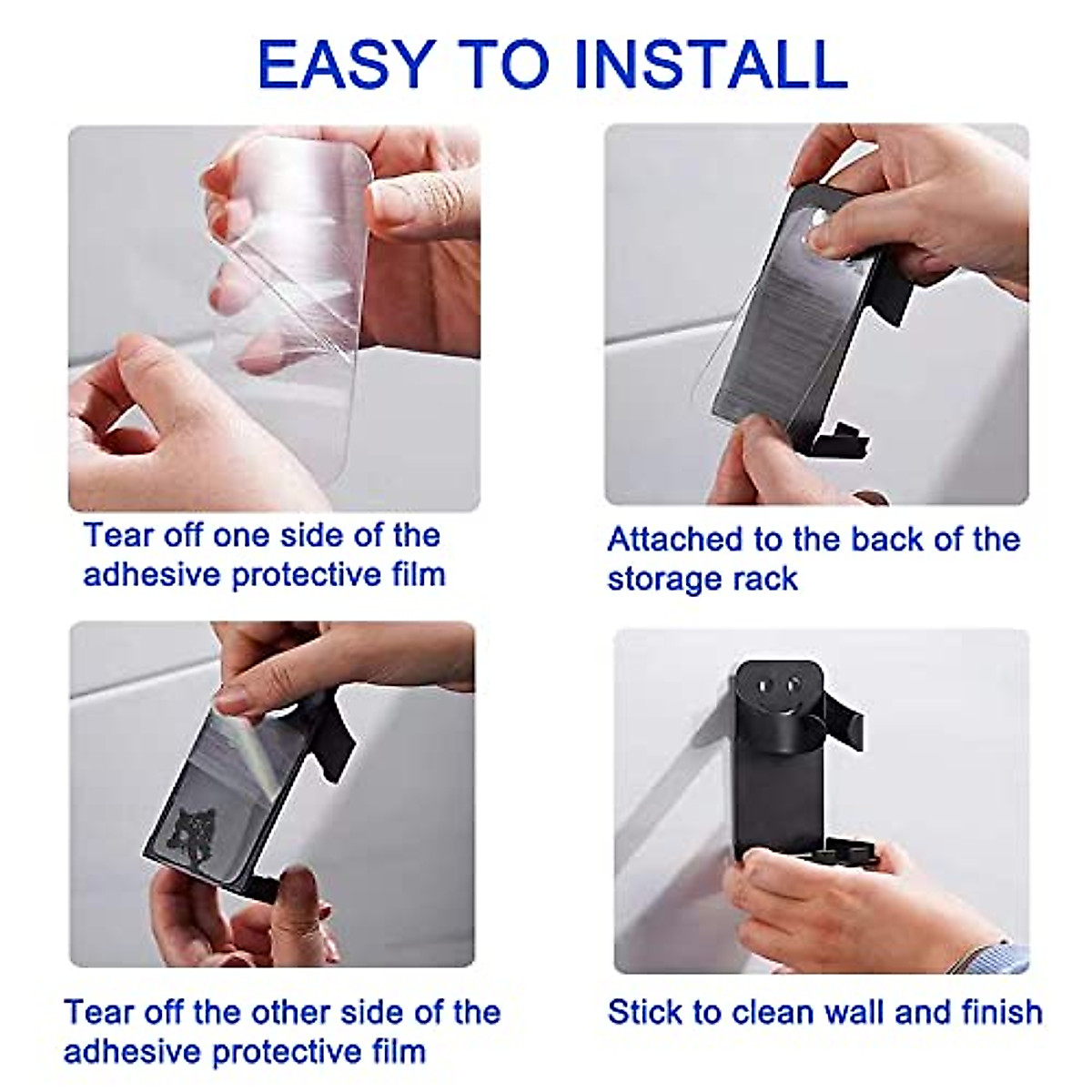 EASY TO INSTALL

Tear off one side of the adhesive protective film

Attached to the back of the storage rack

Tear off the other side of the adhesive protective film

Stick to clean wall and finish