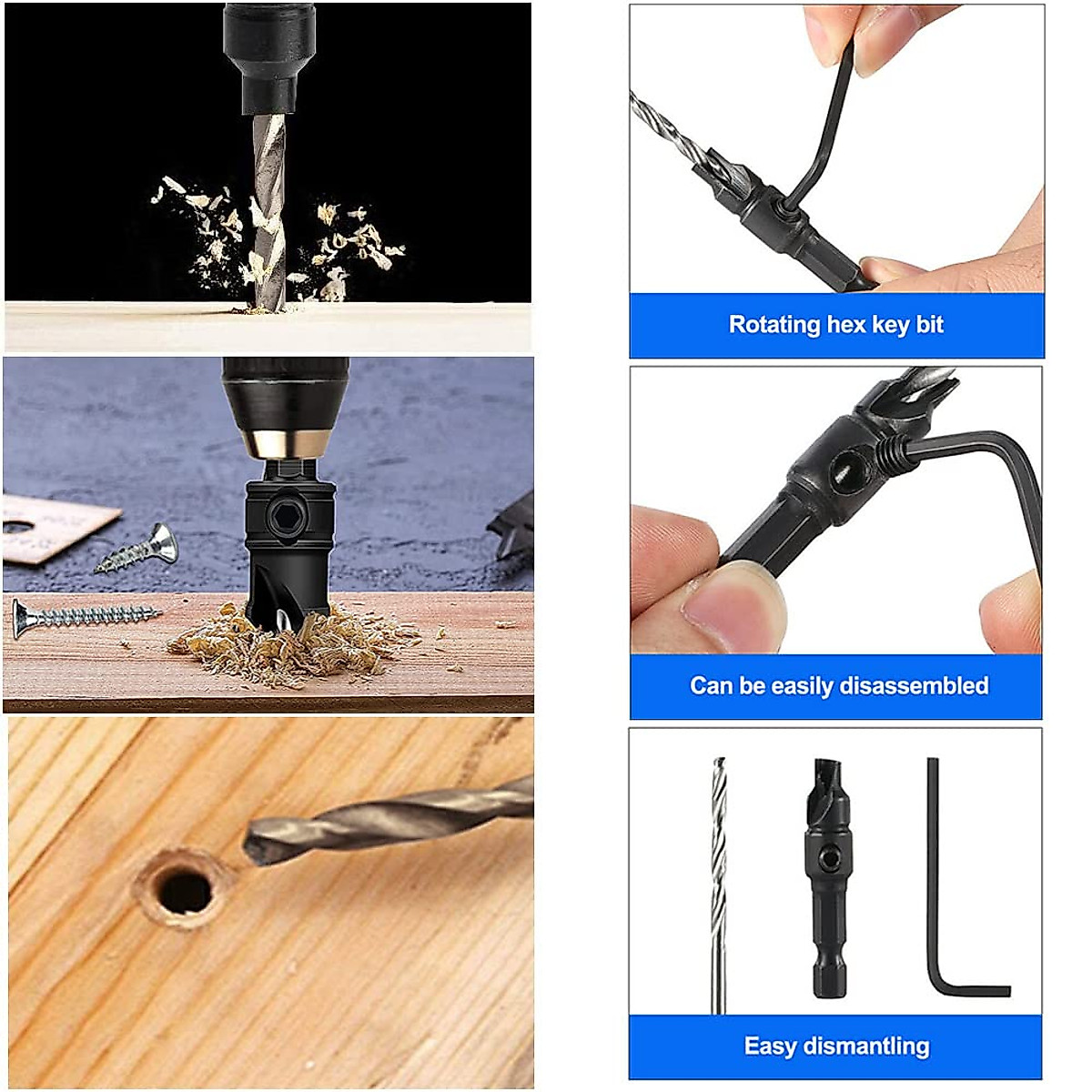 Rotating hex key bit

Can be easily disassembled

Easy dismantling