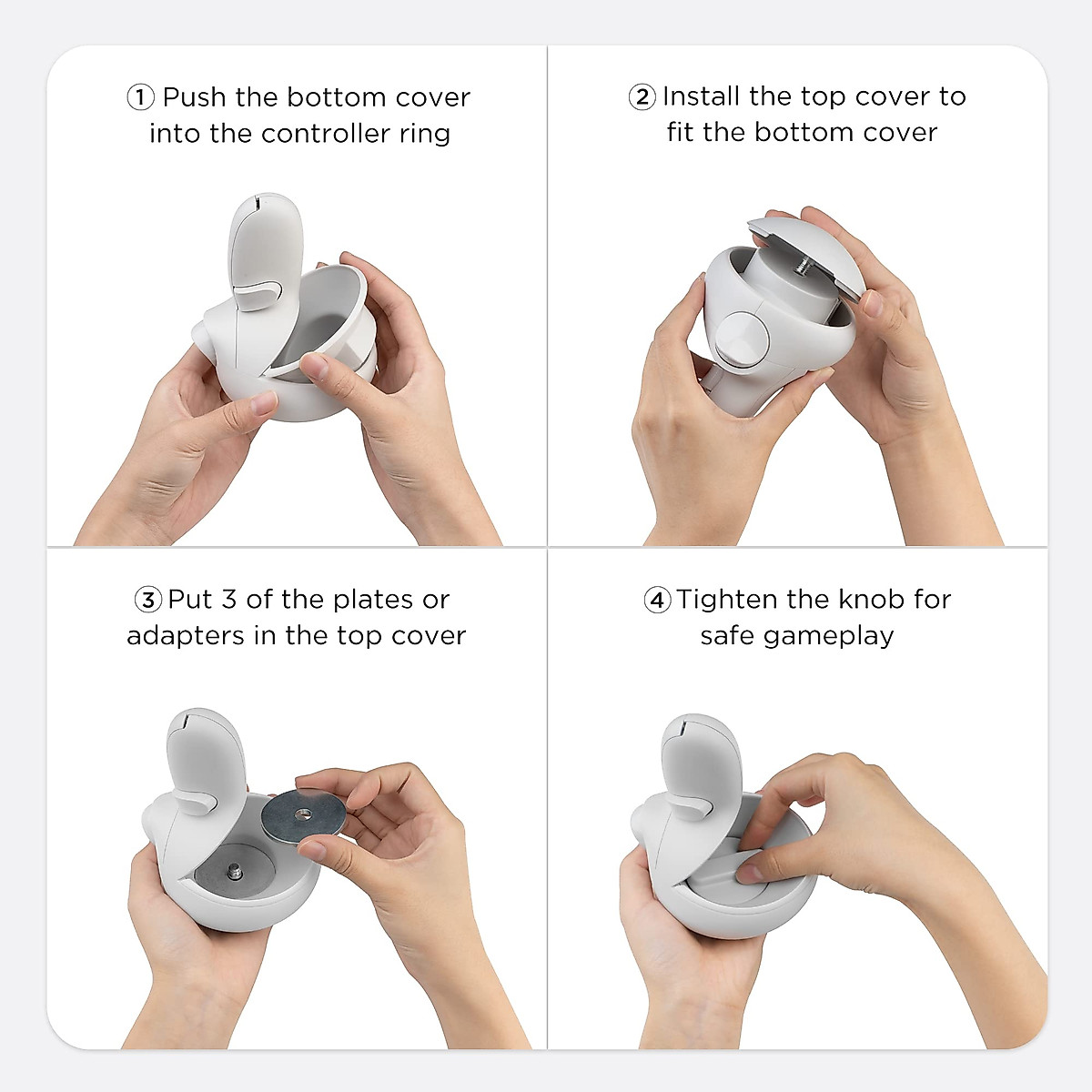 ① Push the bottom cover into the controller ring

② Install the top cover to fit the bottom cover

③ Put 3 of the plates or adapters in the top cover

④ Tighten the knob for safe gameplay